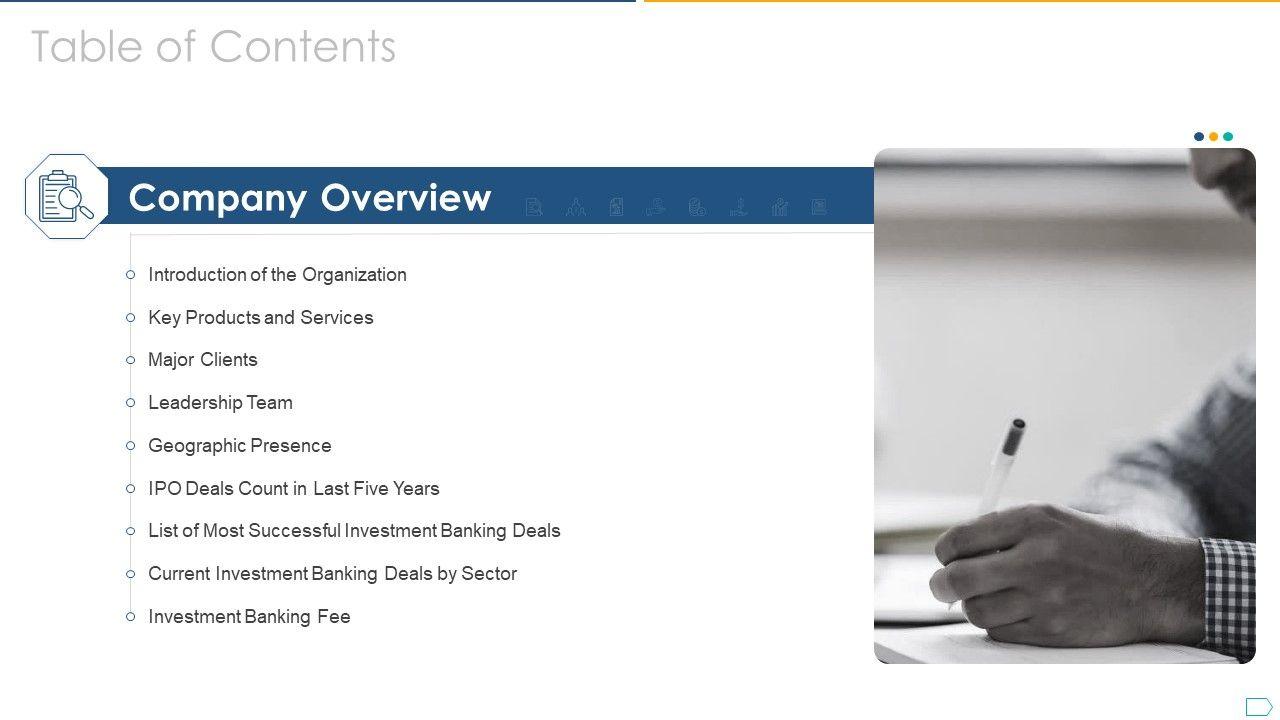 Table of Contents

Company Overview

Introduction of the Organization

Key Products and Services

Major Clients

Leadership Team

Geographic Presence

IPO Deals Count in Last Five Years

List of Most Successful Investment Banking Deals

Current Investment Banking Deals by Sector

Investment Banking Fee