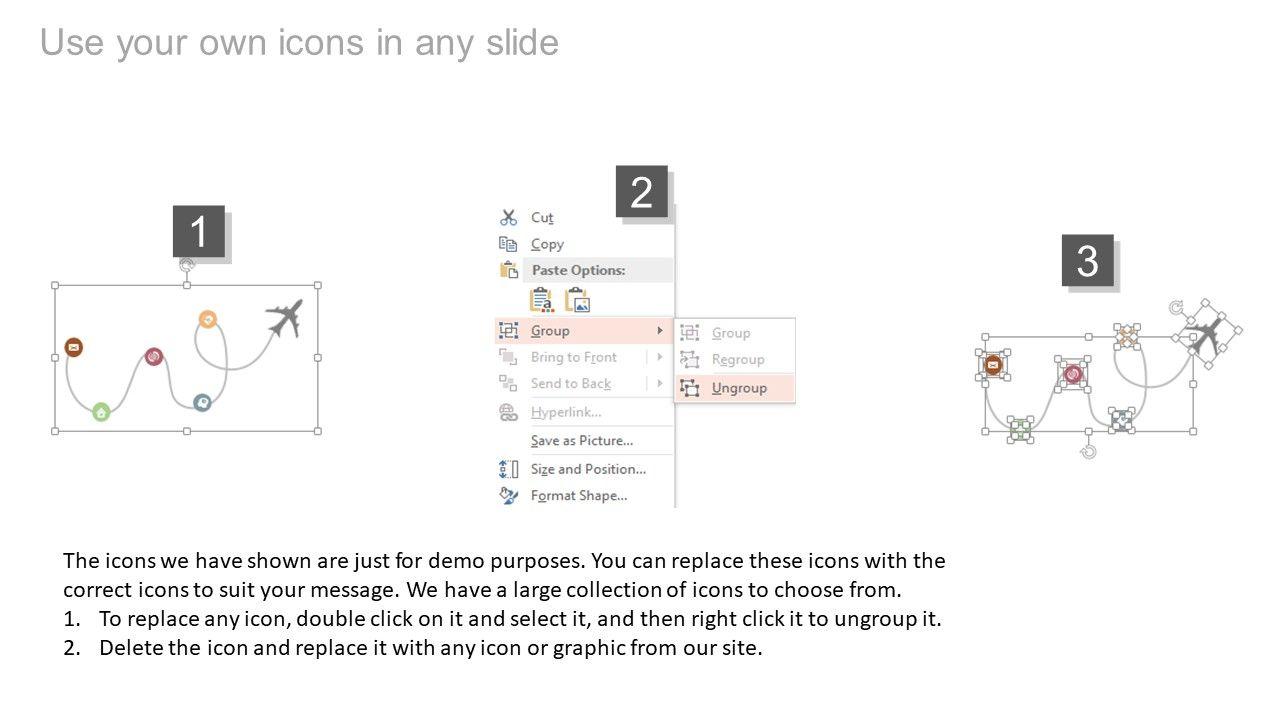 Use your own icons in any slide

1

2

Cut
Copy
Paste Options:
Group
Bring to Front
Send to Back
Hyperlink...
Save as Picture...
Size and Position...
Format Shape...

Group
Regroup
Ungroup

3

The icons we have shown are just for demo purposes. You can replace these icons with the correct icons to suit your message. We have a large collection of icons to choose from.
1. To replace any icon, double click on it and select it, and then right click it to ungroup it.
2. Delete the icon and replace it with any icon or graphic from our site.