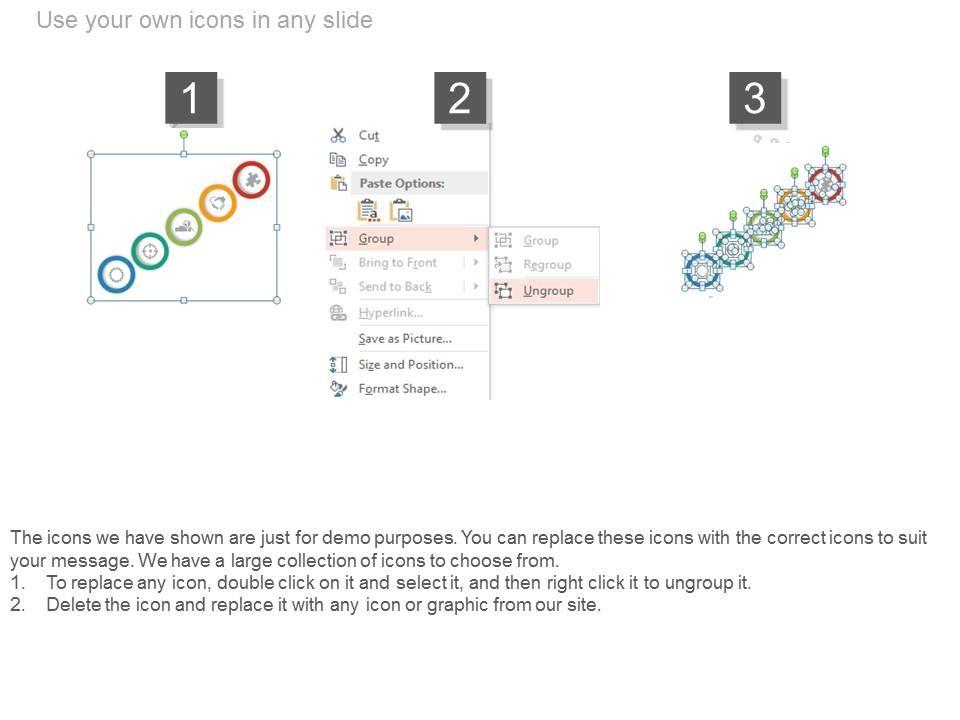 Use your own icons in any slide

1

2

Cut
Copy
Paste Options:
Group
Bring to Front
Send to Back
Hyperlink...
Save as Picture...
Size and Position...
Format Shape...

Group
Regroup
Ungroup

3

The icons we have shown are just for demo purposes. You can replace these icons with the correct icons to suit your message. We have a large collection of icons to choose from.
1. To replace any icon, double click on it and select it, and then right click it to ungroup it.
2. Delete the icon and replace it with any icon or graphic from our site.