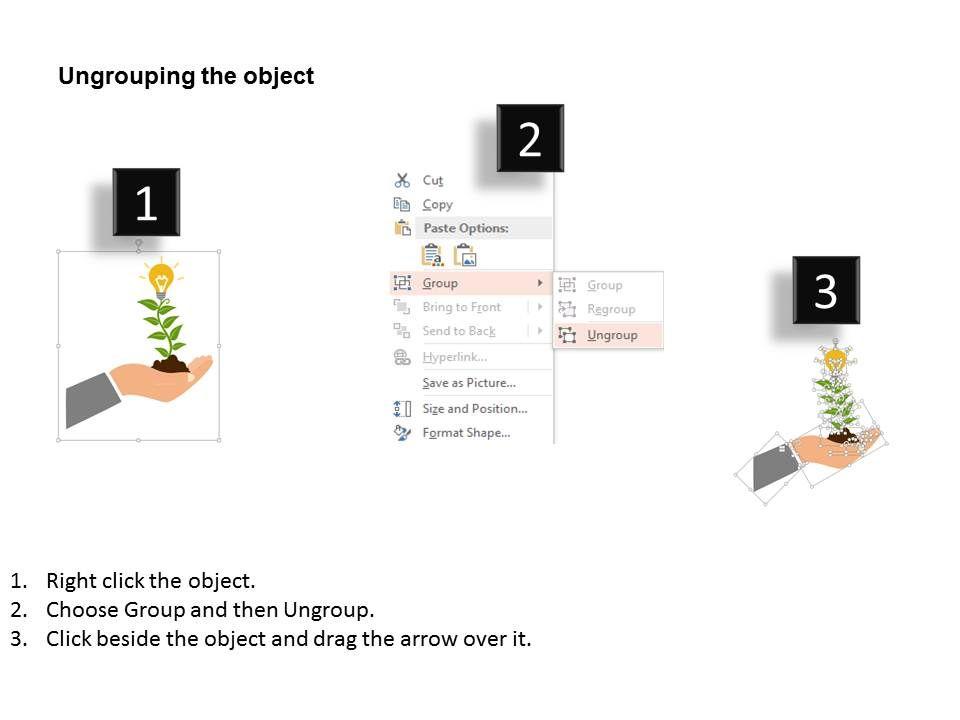 Ungrouping the object

1

2

Cut
Copy
Paste Options:
Group
Bring to Front
Send to Back
Hyperlink...
Save as Picture...
Size and Position...
Format Shape...

Group
Regroup
Ungroup

3

1. Right click the object.
2. Choose Group and then Ungroup.
3. Click beside the object and drag the arrow over it.