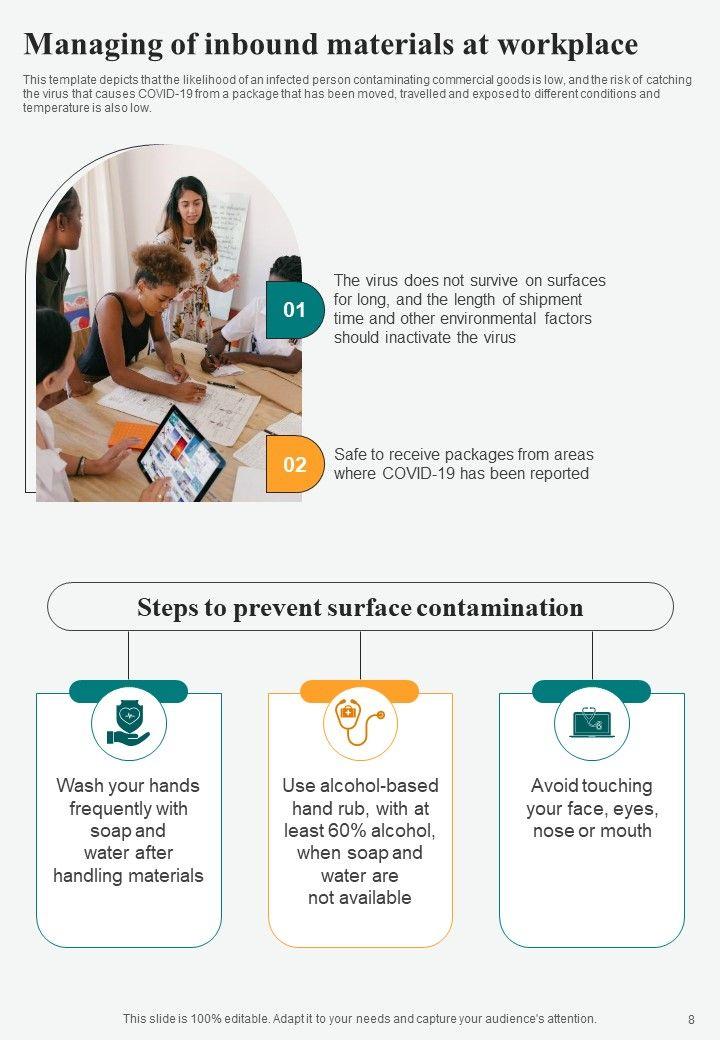 Managing of inbound materials at workplace

This template depicts that the likelihood of an infected person contaminating commercial goods is low, and the risk of catching the virus that causes COVID-19 from a package that has been moved, travelled and exposed to different conditions and temperature is also low.

01

The virus does not survive on surfaces for long, and the length of shipment time and other environmental factors should inactivate the virus

02

Safe to receive packages from areas where COVID-19 has been reported

Steps to prevent surface contamination

Wash your hands frequently with soap and water after handling materials

Use alcohol-based hand rub, with at least 60% alcohol, when soap and water are not available

Avoid touching your face, eyes, nose or mouth

This slide is 100% editable. Adapt it to your needs and capture your audience's attention.

8