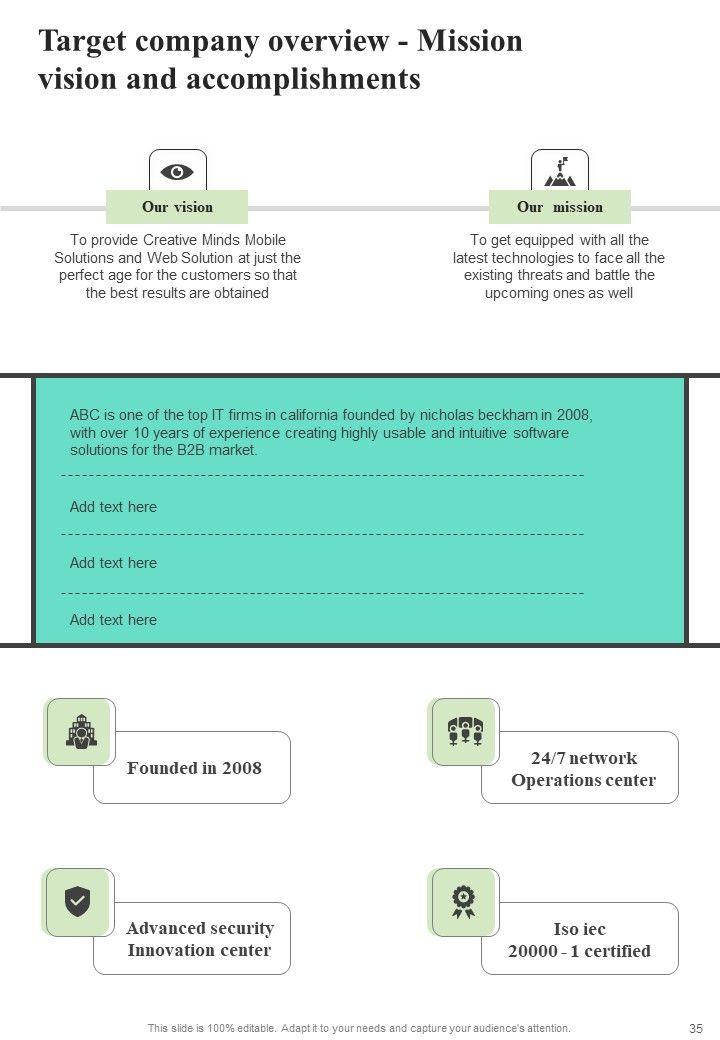 Target company overview - Mission vision and accomplishments

Our vision

To provide Creative Minds Mobile Solutions and Web Solution at just the perfect age for the customers so that the best results are obtained

Our mission

To get equipped with all the latest technologies to face all the existing threats and battle the upcoming ones as well

ABC is one of the top IT firms in california founded by nicholas beckham in 2008, with over 10 years of experience creating highly usable and intuitive software solutions for the B2B market.

Add text here

Add text here

Add text here

Founded in 2008

24/7 network Operations center

Advanced security Innovation center

Iso iec 20000 - 1 certified

This slide is 100% editable. Adapt it to your needs and capture your audience's attention.

35