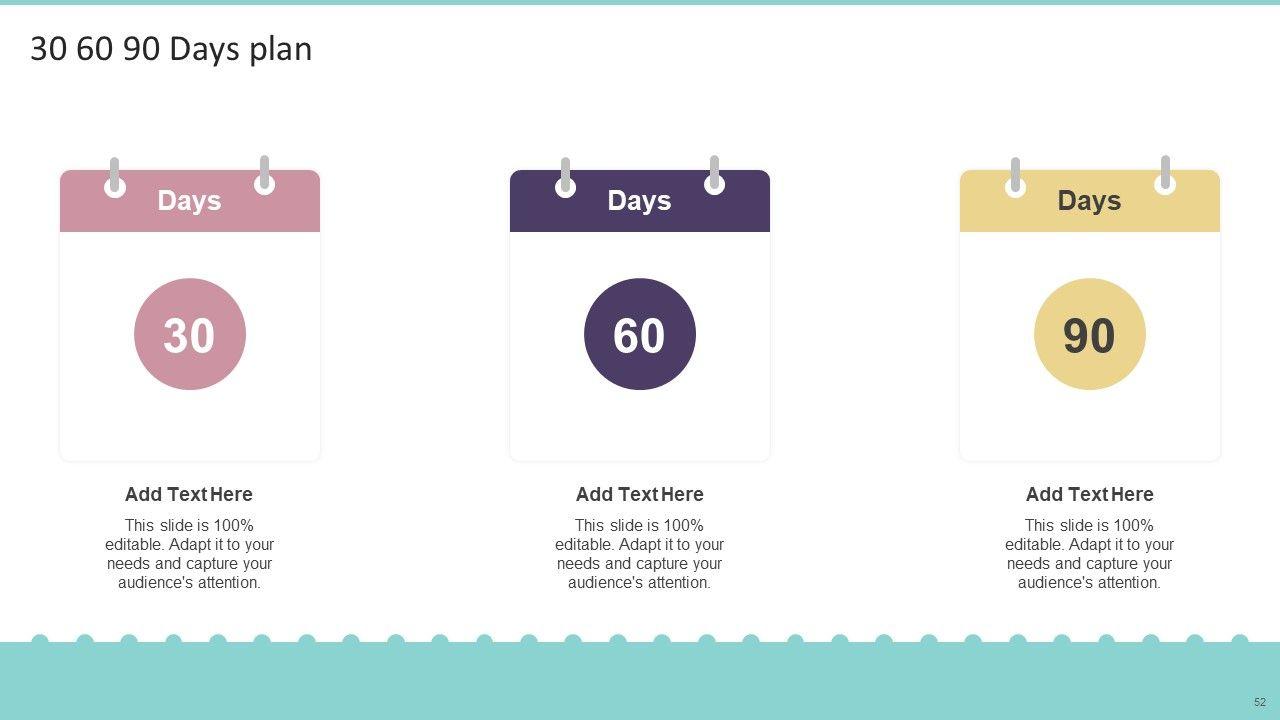 30 60 90 Days plan

Days

30

Add Text Here

This slide is 100% editable. Adapt it to your needs and capture your audience's attention.

Days

60

Add Text Here

This slide is 100% editable. Adapt it to your needs and capture your audience's attention.

Days

90

Add Text Here

This slide is 100% editable. Adapt it to your needs and capture your audience's attention.

52