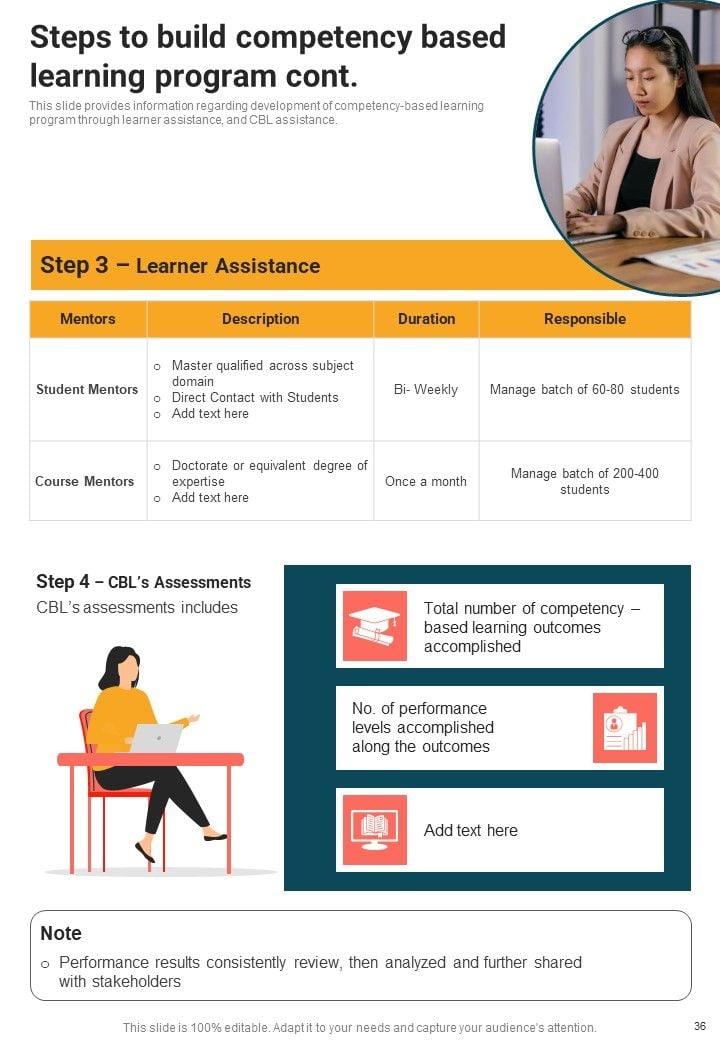 Steps to build competency based learning program cont.

This slide provides information regarding development of competency-based learning program through learner assistance, and CBL assistance.

Step 3 – Learner Assistance

| Mentors | Description | Duration | Responsible |
|---|---|---|---|
| Student Mentors | o Master qualified across subject domain o Direct Contact with Students o Add text here | Bi- Weekly | Manage batch of 60-80 students |
| Course Mentors | o Doctorate or equivalent degree of expertise o Add text here | Once a month | Manage batch of 200-400 students |

Step 4 – CBL's Assessments

CBL's assessments includes

Total number of competency – based learning outcomes accomplished

No. of performance levels accomplished along the outcomes

Add text here

Note

o Performance results consistently review, then analyzed and further shared with stakeholders

This slide is 100% editable. Adapt it to your needs and capture your audience's attention.

36