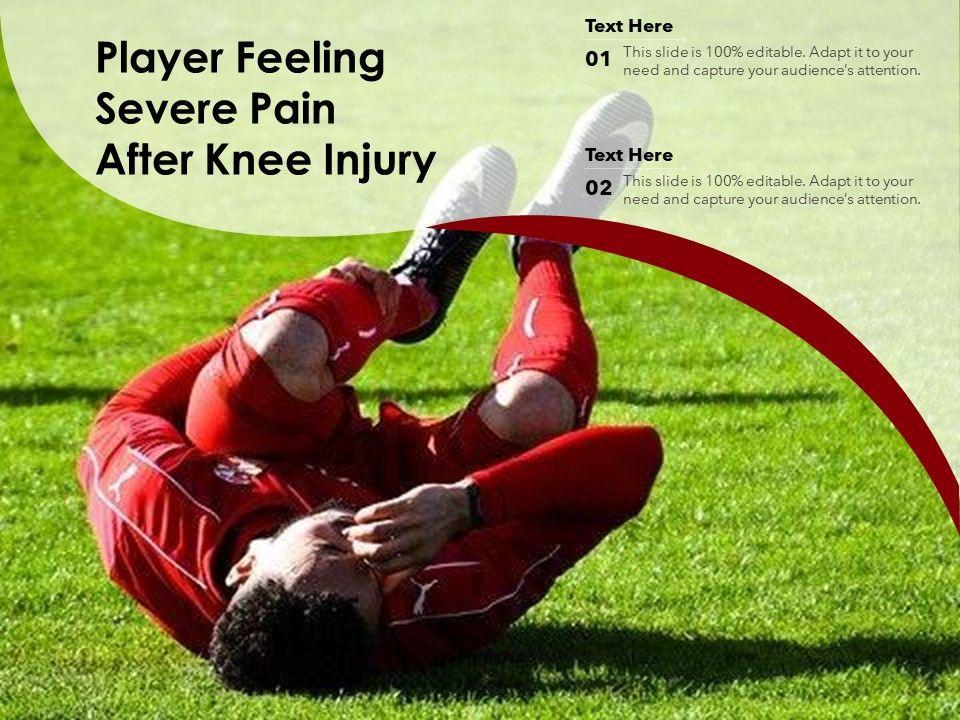 Player Feeling Severe Pain After Knee Injury

Text Here
01 This slide is 100% editable. Adapt it to your need and capture your audience's attention.

Text Here
02 This slide is 100% editable. Adapt it to your need and capture your audience's attention.