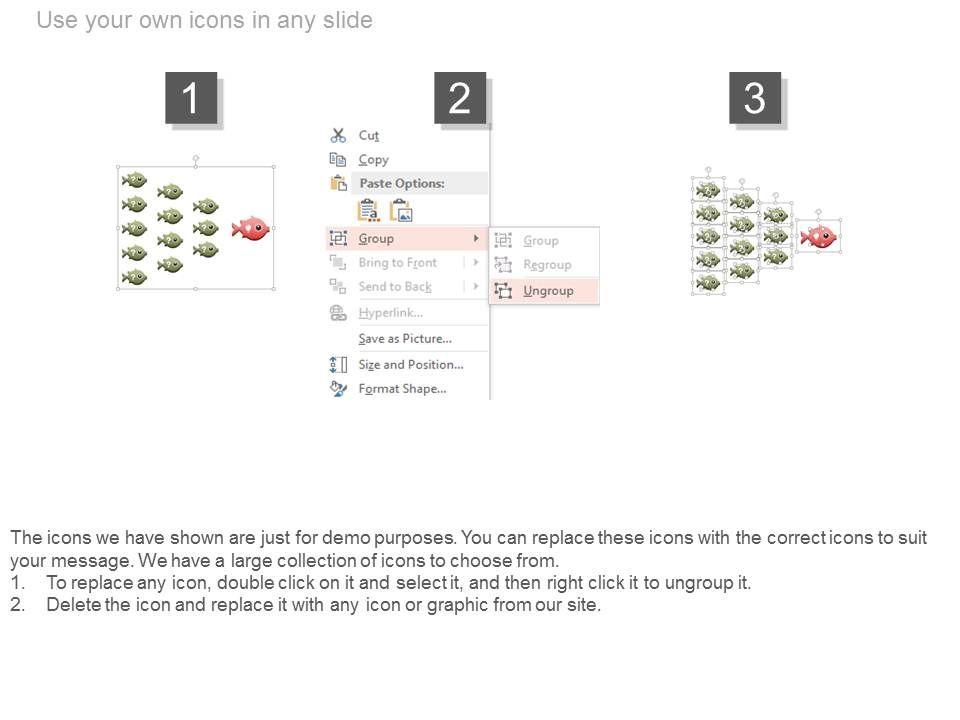 Use your own icons in any slide

1

2

Cut
Copy
Paste Options:
Group
Bring to Front
Send to Back
Hyperlink...
Save as Picture...
Size and Position...
Format Shape...

Group
Regroup
Ungroup

3

The icons we have shown are just for demo purposes. You can replace these icons with the correct icons to suit your message. We have a large collection of icons to choose from.
1. To replace any icon, double click on it and select it, and then right click it to ungroup it.
2. Delete the icon and replace it with any icon or graphic from our site.