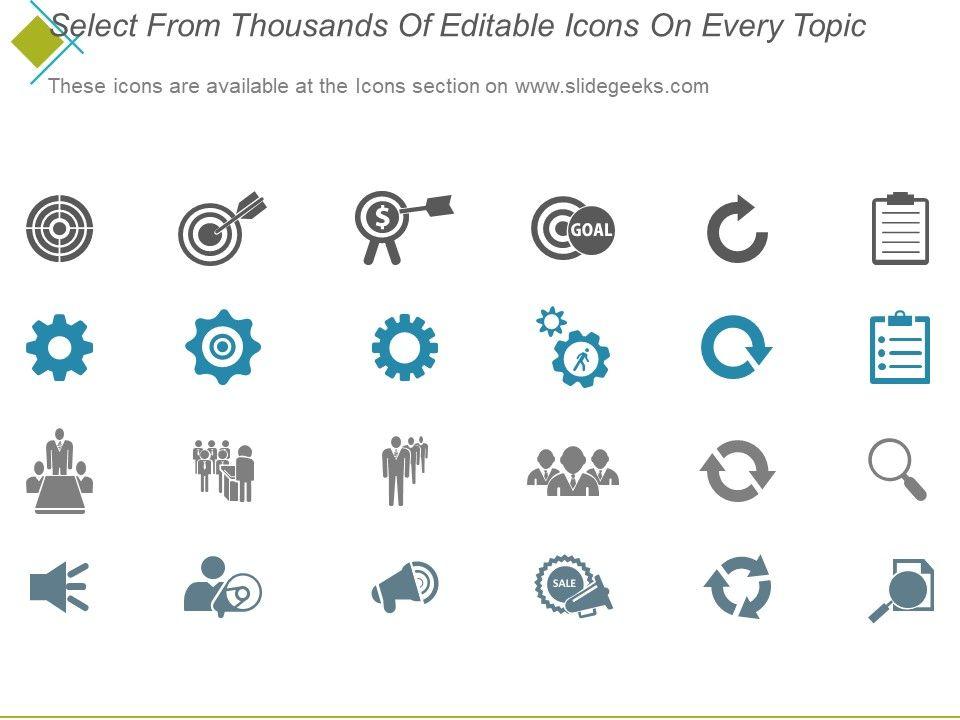 Select From Thousands Of Editable Icons On Every Topic

These icons are available at the Icons section on www.slidegeeks.com

$

GOAL

SALE