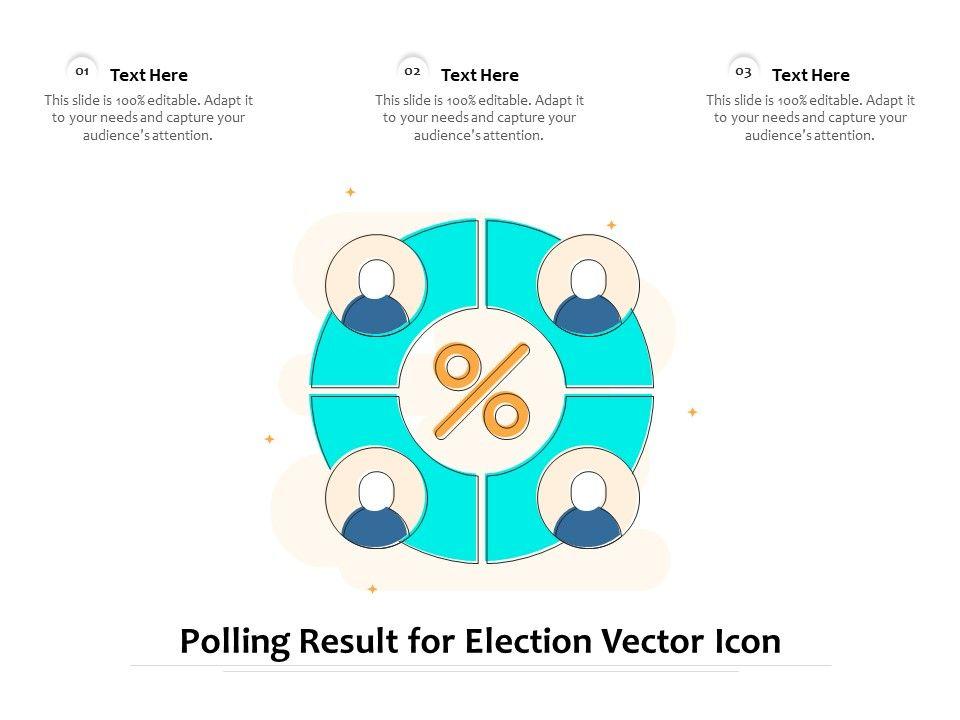 01 Text Here
This slide is 100% editable. Adapt it to your needs and capture your audience's attention.

02 Text Here
This slide is 100% editable. Adapt it to your needs and capture your audience's attention.

03 Text Here
This slide is 100% editable. Adapt it to your needs and capture your audience's attention.

%

Polling Result for Election Vector Icon