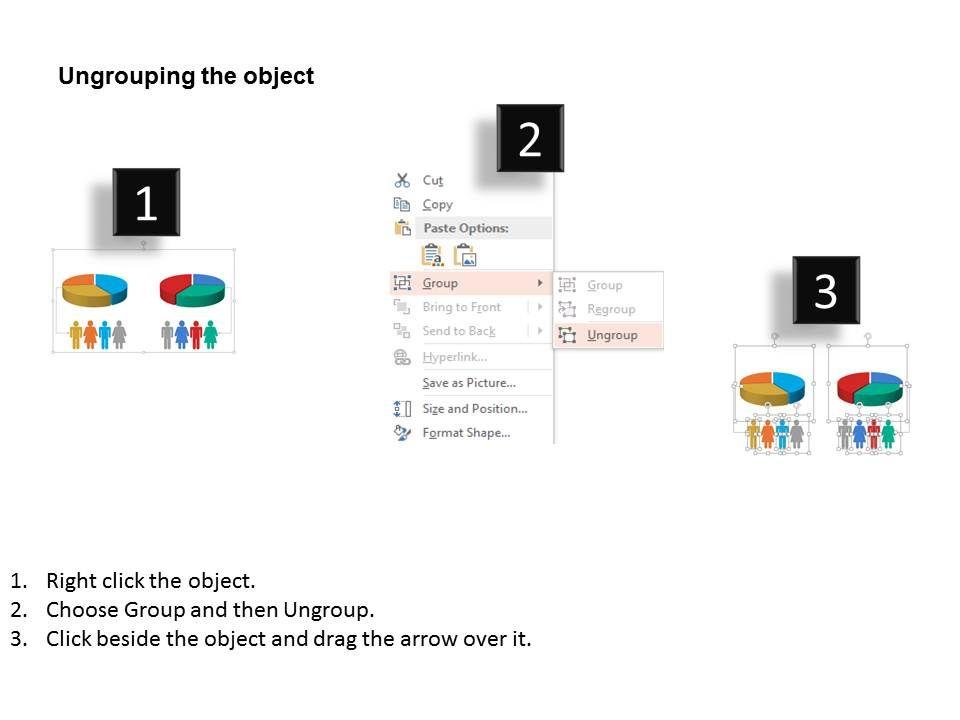 Ungrouping the object

1

2

Cut
Copy
Paste Options:
Group
Bring to Front
Send to Back
Hyperlink...
Save as Picture...
Size and Position...
Format Shape...

Group
Regroup
Ungroup

3

1. Right click the object.
2. Choose Group and then Ungroup.
3. Click beside the object and drag the arrow over it.