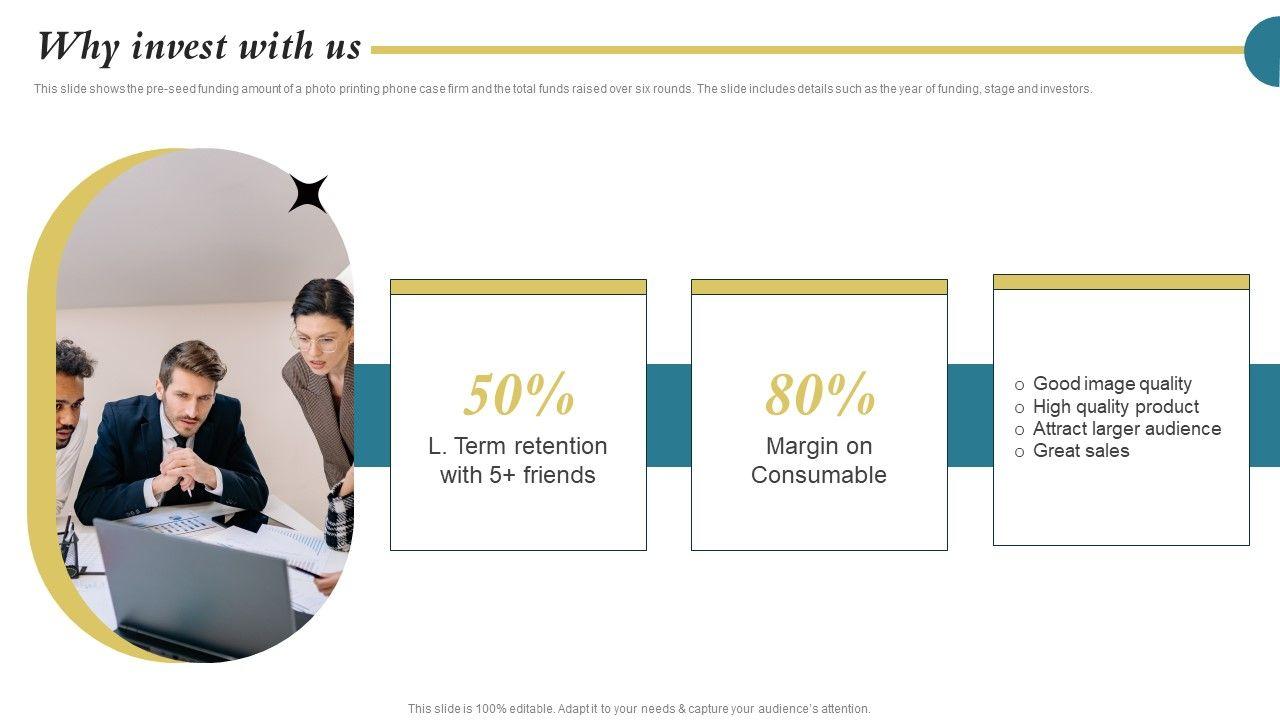 Why invest with us

This slide shows the pre-seed funding amount of a photo printing phone case firm and the total funds raised over six rounds. The slide includes details such as the year of funding, stage and investors.

50%
L. Term retention with 5+ friends

80%
Margin on Consumable

o Good image quality
o High quality product
o Attract larger audience
o Great sales

This slide is 100% editable. Adapt it to your needs & capture your audience's attention.