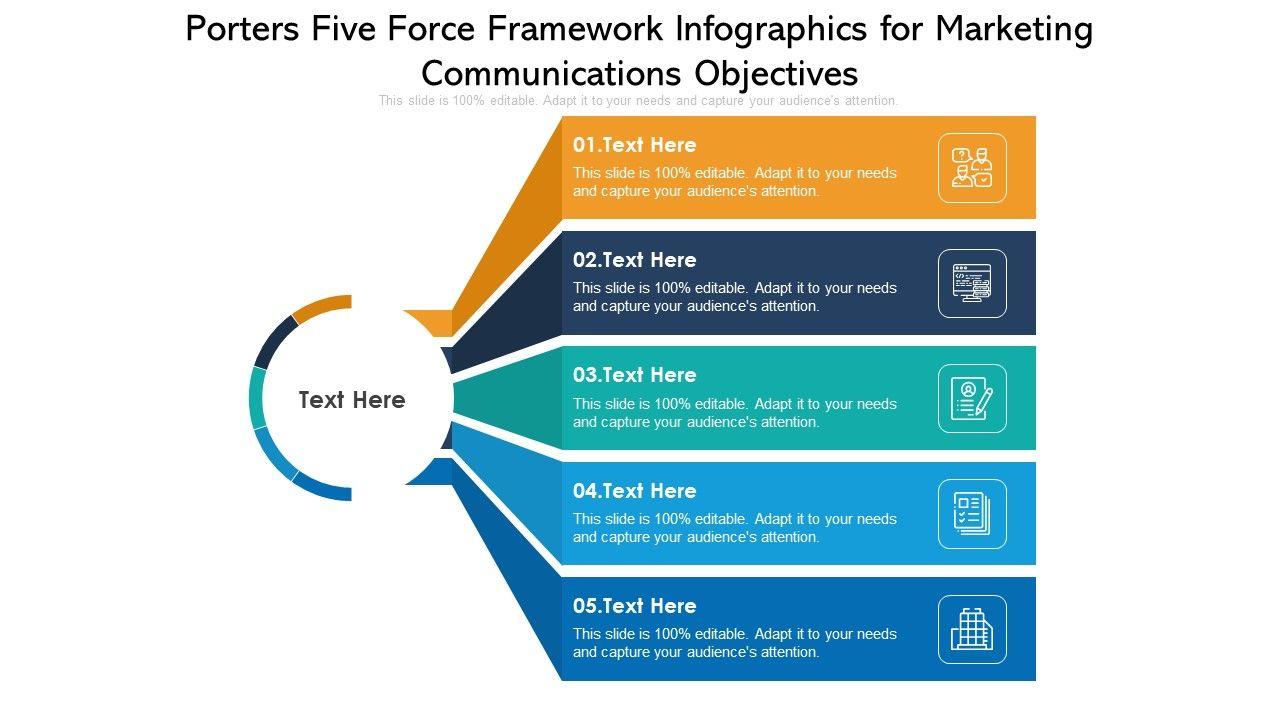 Porters Five Force Framework Infographics for Marketing Communications Objectives

This slide is 100% editable. Adapt it to your needs and capture your audience's attention.

Text Here

01.Text Here

This slide is 100% editable. Adapt it to your needs and capture your audience's attention.

02.Text Here

This slide is 100% editable. Adapt it to your needs and capture your audience's attention.

03.Text Here

This slide is 100% editable. Adapt it to your needs and capture your audience's attention.

04.Text Here

This slide is 100% editable. Adapt it to your needs and capture your audience's attention.

05.Text Here

This slide is 100% editable. Adapt it to your needs and capture your audience's attention.