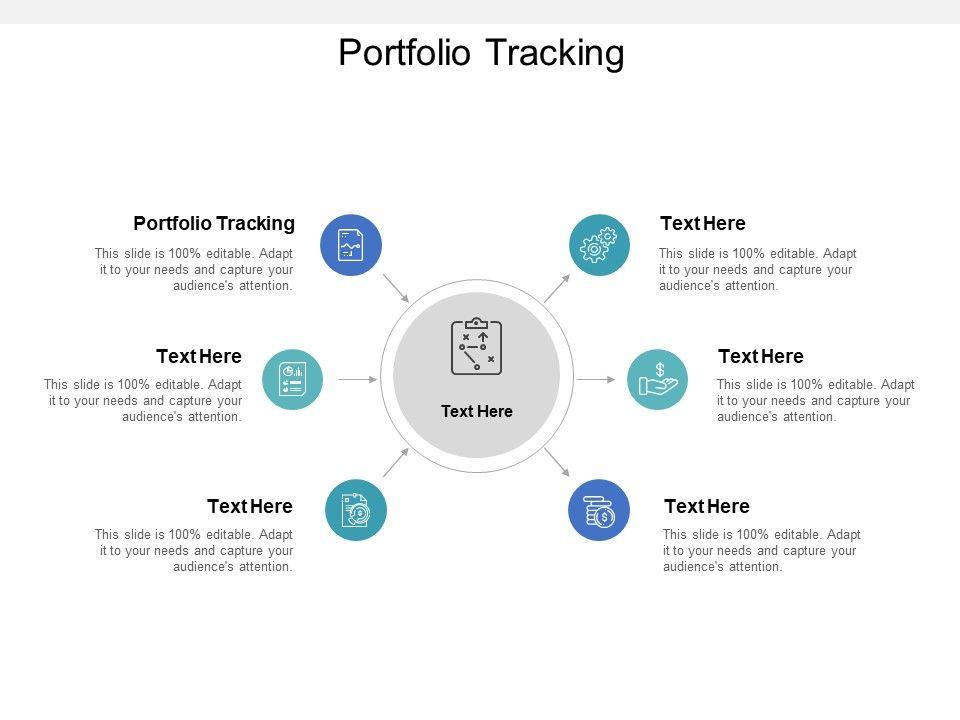 Portfolio Tracking

Portfolio Tracking

This slide is 100% editable. Adapt it to your needs and capture your audience's attention.

Text Here

This slide is 100% editable. Adapt it to your needs and capture your audience's attention.

Text Here

This slide is 100% editable. Adapt it to your needs and capture your audience's attention.

Text Here

Text Here

This slide is 100% editable. Adapt it to your needs and capture your audience's attention.

Text Here

This slide is 100% editable. Adapt it to your needs and capture your audience's attention.

Text Here

This slide is 100% editable. Adapt it to your needs and capture your audience's attention.