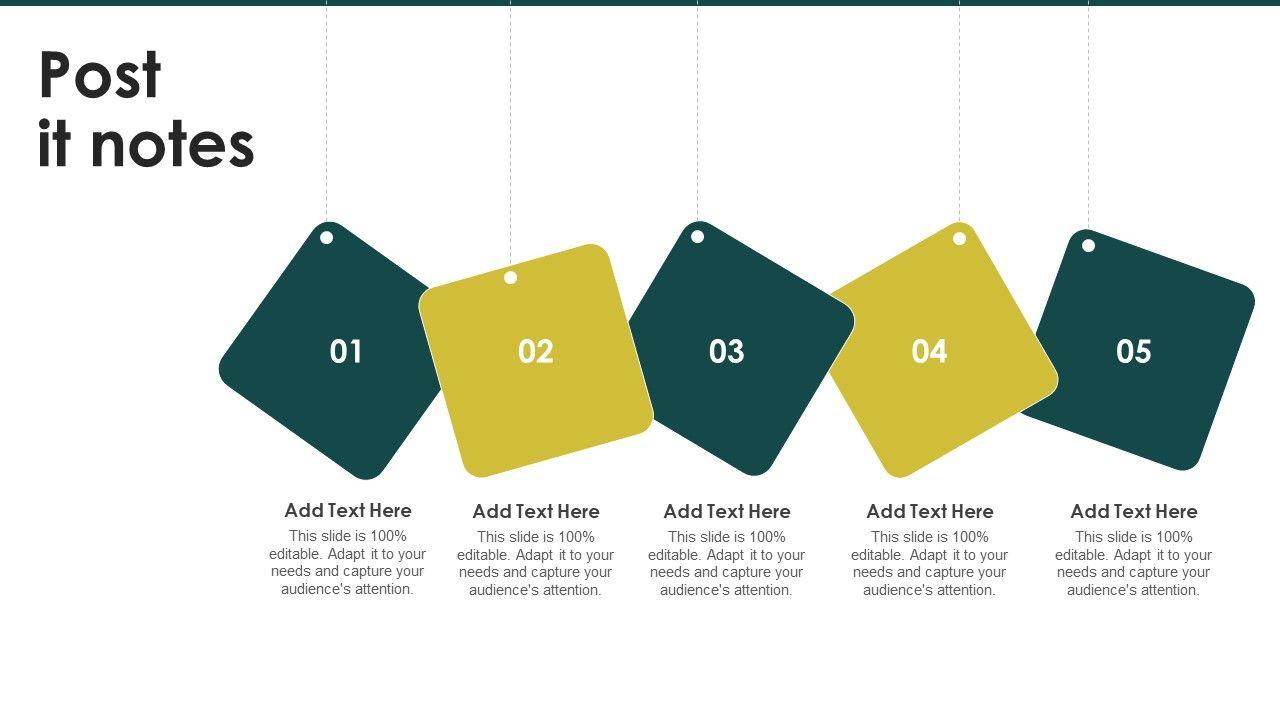 Post
it notes

01

02

03

04

05

Add Text Here
This slide is 100% editable. Adapt it to your needs and capture your audience's attention.

Add Text Here
This slide is 100% editable. Adapt it to your needs and capture your audience's attention.

Add Text Here
This slide is 100% editable. Adapt it to your needs and capture your audience's attention.

Add Text Here
This slide is 100% editable. Adapt it to your needs and capture your audience's attention.

Add Text Here
This slide is 100% editable. Adapt it to your needs and capture your audience's attention.