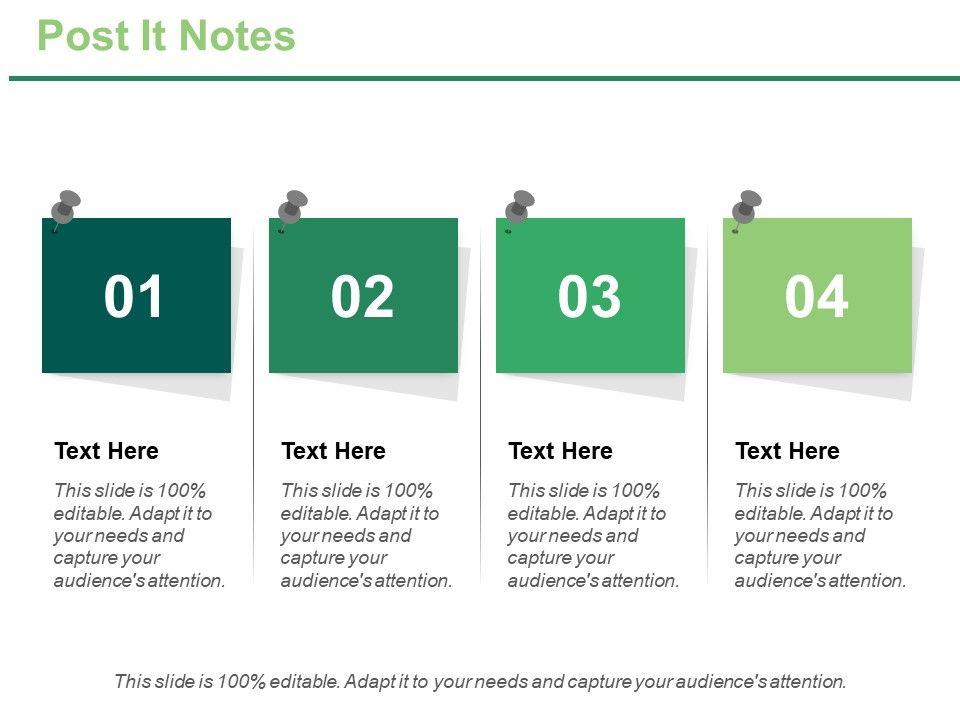 Post It Notes

01

Text Here

This slide is 100% editable. Adapt it to your needs and capture your audience's attention.

02

Text Here

This slide is 100% editable. Adapt it to your needs and capture your audience's attention.

03

Text Here

This slide is 100% editable. Adapt it to your needs and capture your audience's attention.

04

Text Here

This slide is 100% editable. Adapt it to your needs and capture your audience's attention.

This slide is 100% editable. Adapt it to your needs and capture your audience's attention.