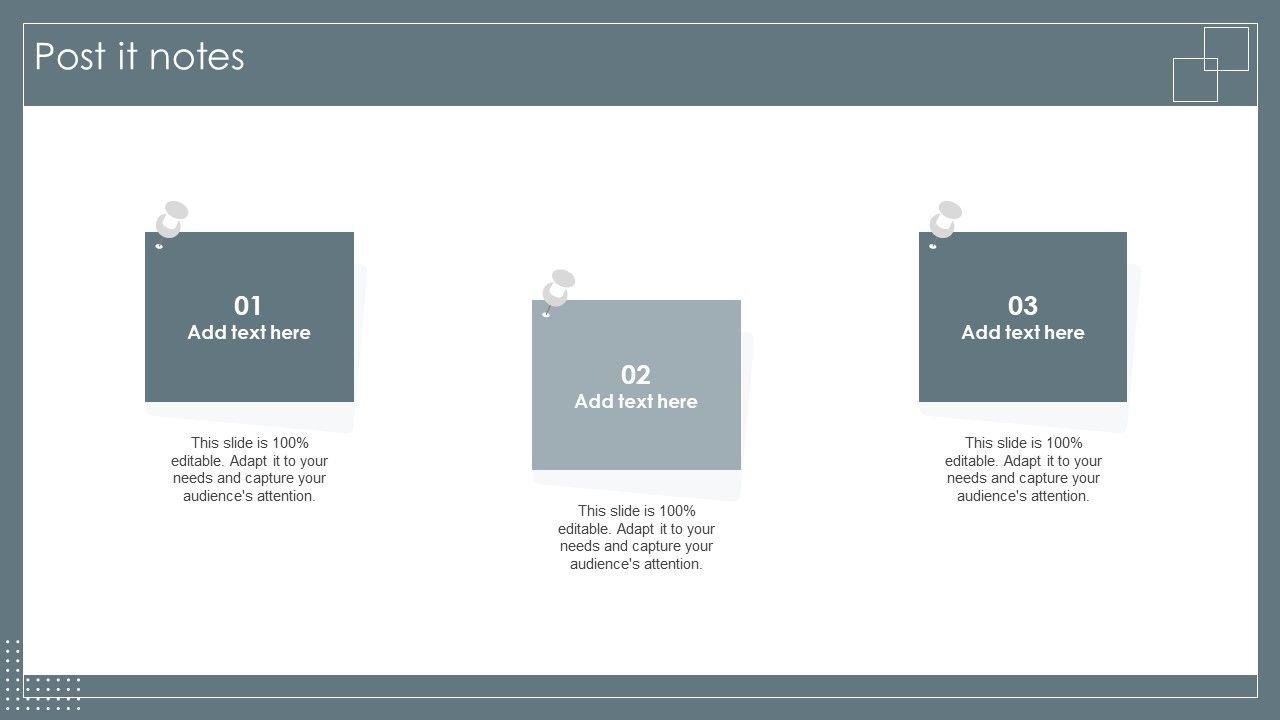 Post it notes

01
Add text here

This slide is 100% editable. Adapt it to your needs and capture your audience's attention.

02
Add text here

This slide is 100% editable. Adapt it to your needs and capture your audience's attention.

03
Add text here

This slide is 100% editable. Adapt it to your needs and capture your audience's attention.