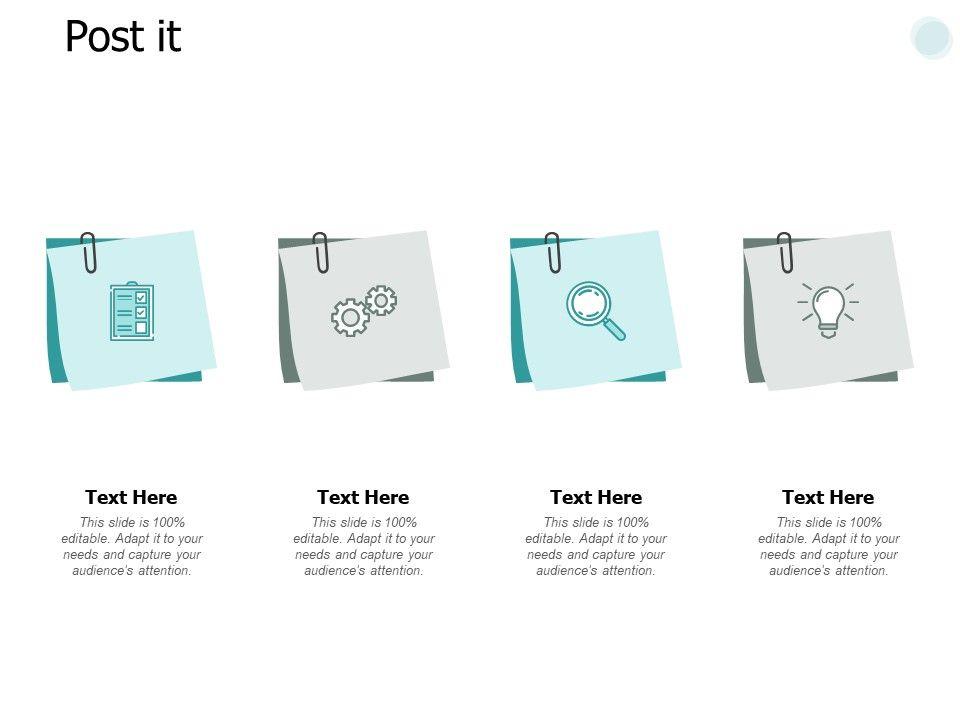 Post it

Text Here

This slide is 100% editable. Adapt it to your needs and capture your audience's attention.

Text Here

This slide is 100% editable. Adapt it to your needs and capture your audience's attention.

Text Here

This slide is 100% editable. Adapt it to your needs and capture your audience's attention.

Text Here

This slide is 100% editable. Adapt it to your needs and capture your audience's attention.