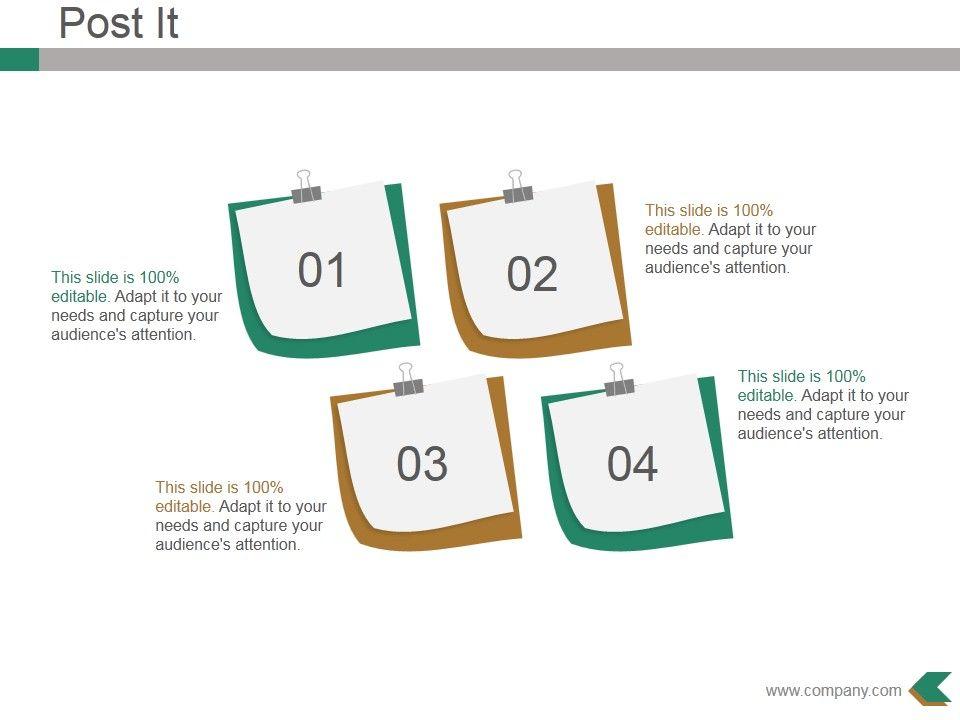 Post It

This slide is 100% editable. Adapt it to your needs and capture your audience's attention.

01

02

This slide is 100% editable. Adapt it to your needs and capture your audience's attention.

This slide is 100% editable. Adapt it to your needs and capture your audience's attention.

03

04

This slide is 100% editable. Adapt it to your needs and capture your audience's attention.

www.company.com