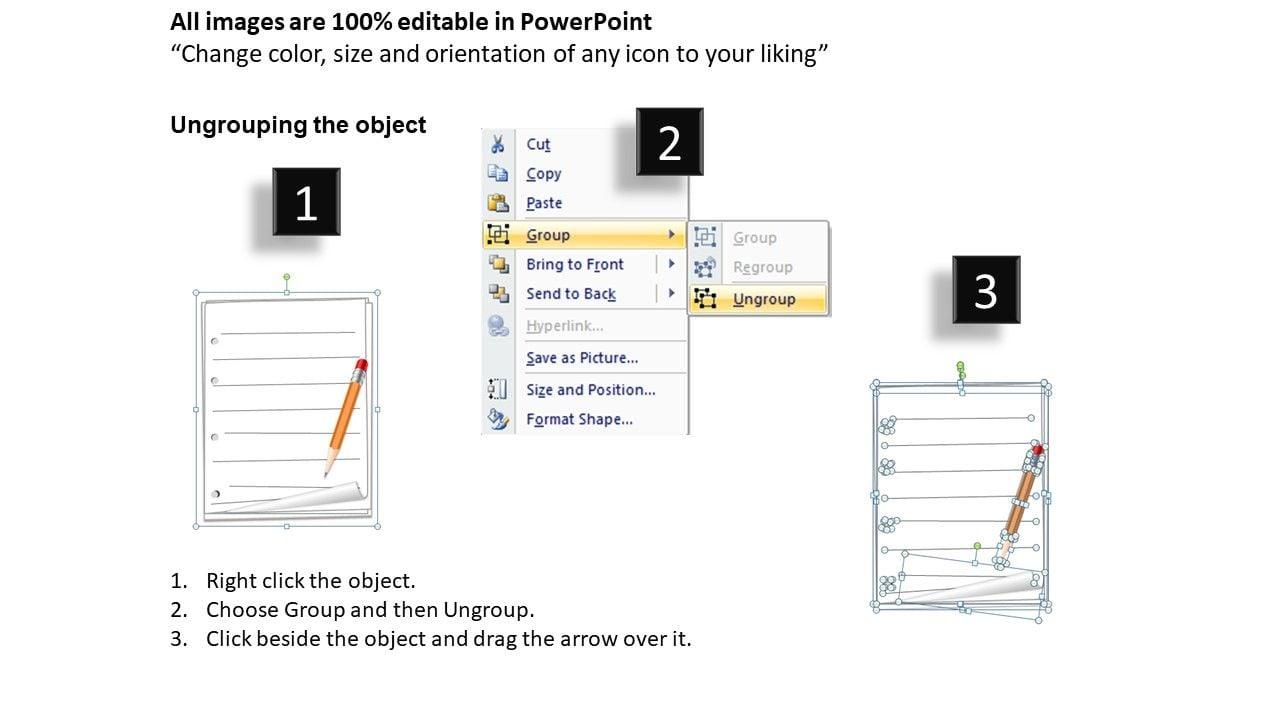 All images are 100% editable in PowerPoint
“Change color, size and orientation of any icon to your liking”

Ungrouping the object

1

2

Cut
Copy
Paste
Group
Bring to Front
Send to Back
Hyperlink...
Save as Picture...
Size and Position...
Format Shape...

Group
Regroup
Ungroup

3

1. Right click the object.
2. Choose Group and then Ungroup.
3. Click beside the object and drag the arrow over it.