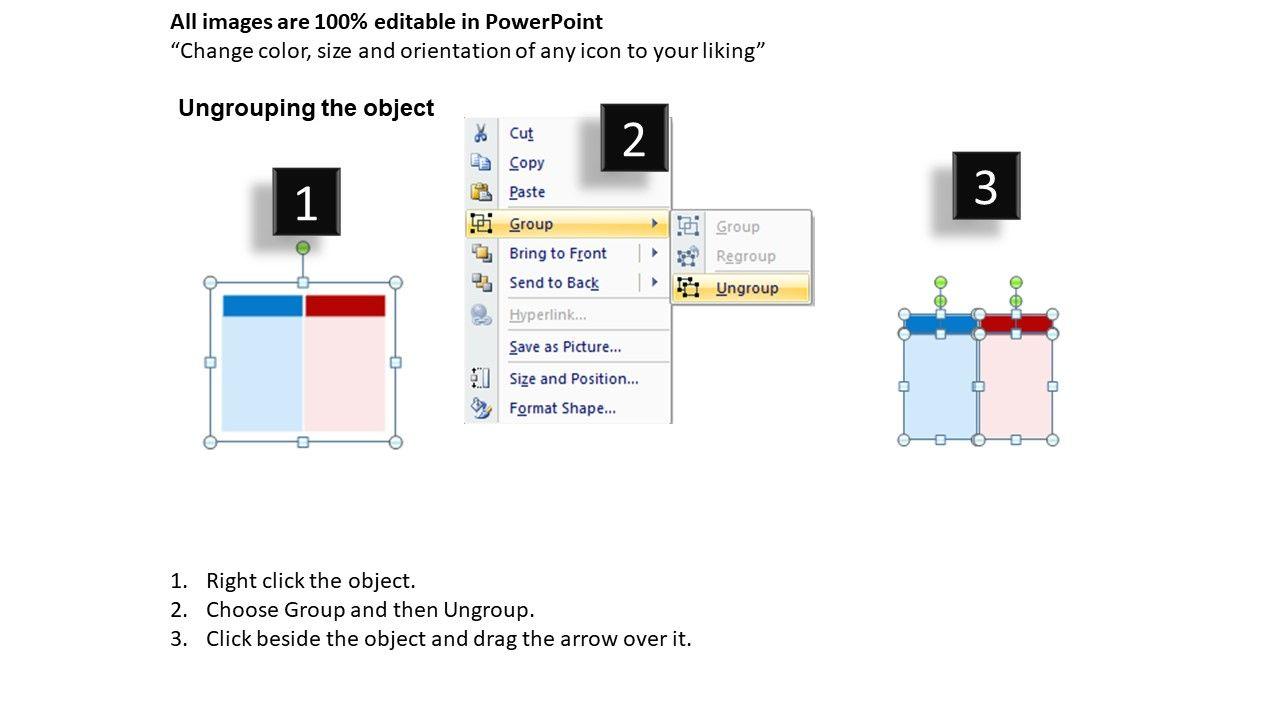 All images are 100% editable in PowerPoint
“Change color, size and orientation of any icon to your liking”

Ungrouping the object

1

2

Cut
Copy
Paste
Group
Bring to Front
Send to Back
Hyperlink...
Save as Picture...
Size and Position...
Format Shape...

Group
Regroup
Ungroup

3

1. Right click the object.
2. Choose Group and then Ungroup.
3. Click beside the object and drag the arrow over it.