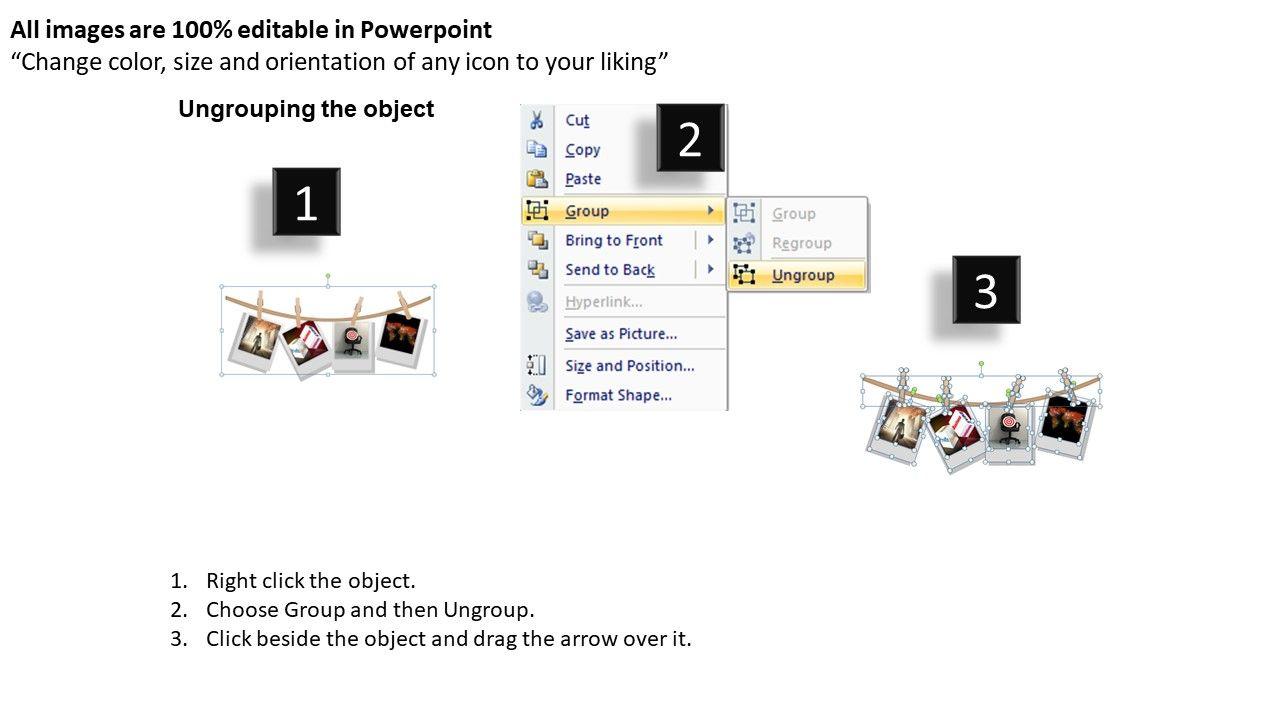 All images are 100% editable in Powerpoint
“Change color, size and orientation of any icon to your liking”

Ungrouping the object

1

2

Cut
Copy
Paste
Group
Bring to Front
Send to Back
Hyperlink...
Save as Picture...
Size and Position...
Format Shape...

Group
Regroup
Ungroup

3

1. Right click the object.
2. Choose Group and then Ungroup.
3. Click beside the object and drag the arrow over it.