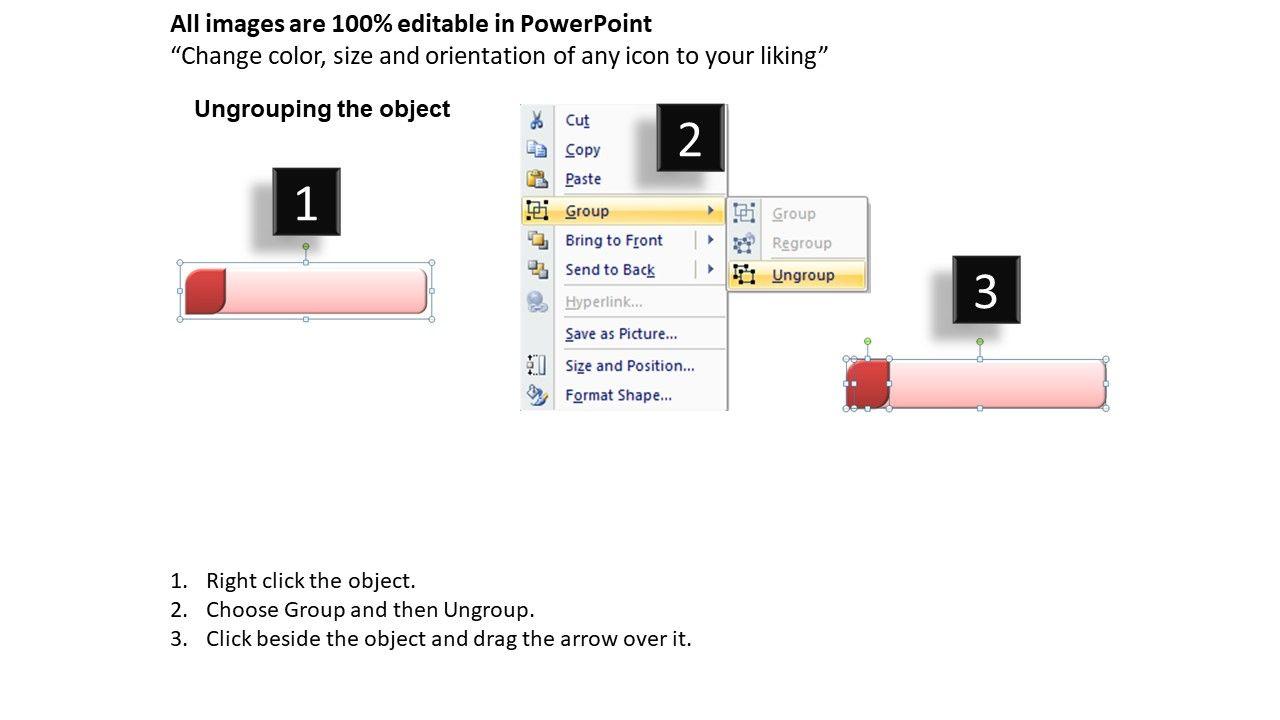 All images are 100% editable in PowerPoint
“Change color, size and orientation of any icon to your liking”

Ungrouping the object

1

2

Cut
Copy
Paste
Group
Bring to Front
Send to Back
Hyperlink...
Save as Picture...
Size and Position...
Format Shape...

Group
Regroup
Ungroup

3

1. Right click the object.
2. Choose Group and then Ungroup.
3. Click beside the object and drag the arrow over it.