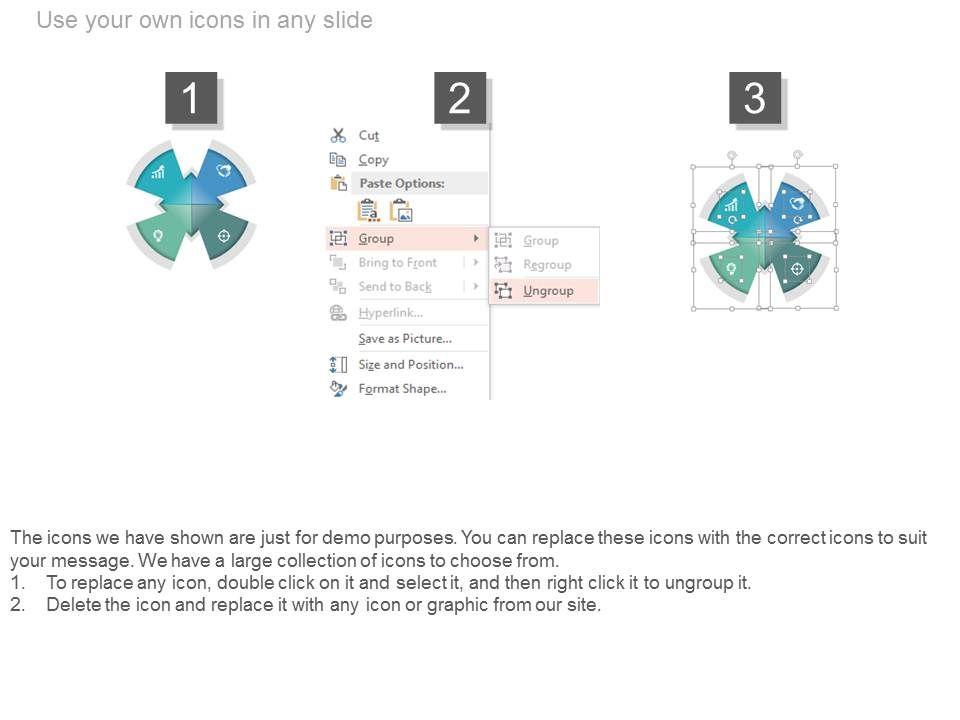 Use your own icons in any slide

1

2

3

Cut
Copy
Paste Options:
Group
Bring to Front
Send to Back
Hyperlink...
Save as Picture...
Size and Position...
Format Shape...

Group
Regroup
Ungroup

The icons we have shown are just for demo purposes. You can replace these icons with the correct icons to suit your message. We have a large collection of icons to choose from.
1. To replace any icon, double click on it and select it, and then right click it to ungroup it.
2. Delete the icon and replace it with any icon or graphic from our site.