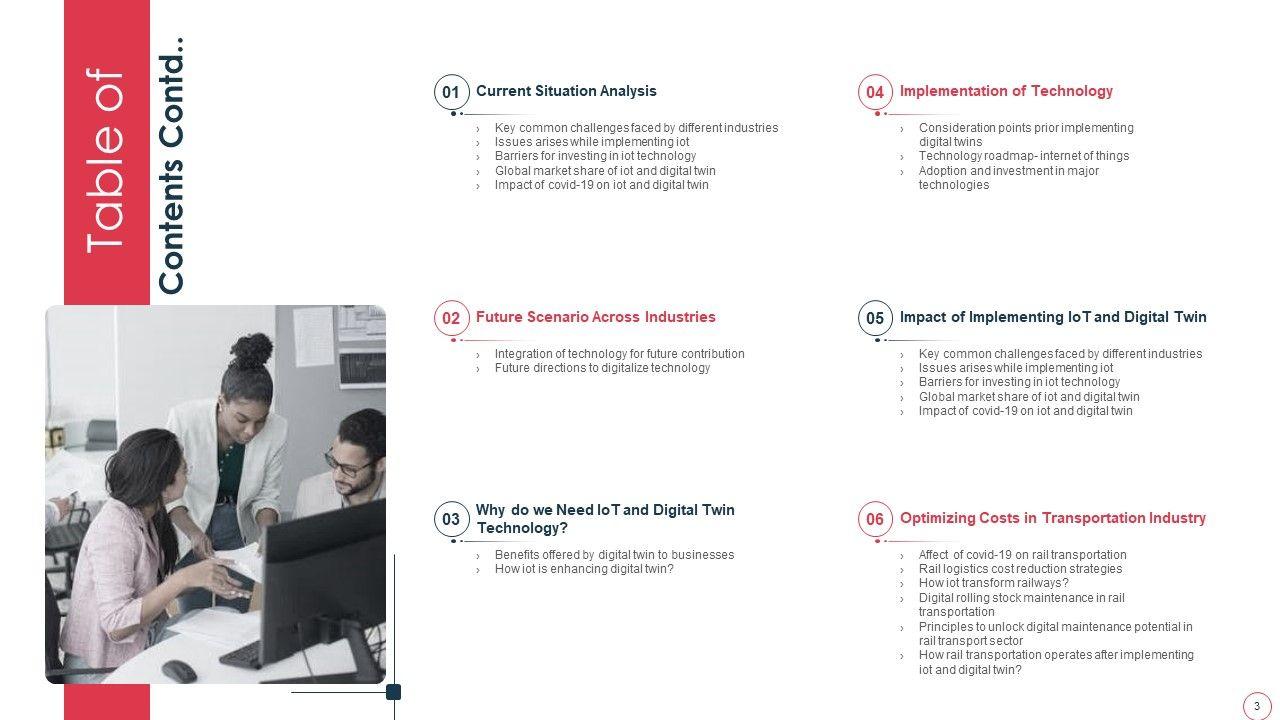 Table of Contents Contd..

01 Current Situation Analysis
› Key common challenges faced by different industries
› Issues arises while implementing iot
› Barriers for investing in iot technology
› Global market share of iot and digital twin
› Impact of covid-19 on iot and digital twin

02 Future Scenario Across Industries
› Integration of technology for future contribution
› Future directions to digitalize technology

03 Why do we Need IoT and Digital Twin Technology?
› Benefits offered by digital twin to businesses
› How iot is enhancing digital twin?

04 Implementation of Technology
› Consideration points prior implementing digital twins
› Technology roadmap- internet of things
› Adoption and investment in major technologies

05 Impact of Implementing IoT and Digital Twin
› Key common challenges faced by different industries
› Issues arises while implementing iot
› Barriers for investing in iot technology
› Global market share of iot and digital twin
› Impact of covid-19 on iot and digital twin

06 Optimizing Costs in Transportation Industry
› Affect of covid-19 on rail transportation
› Rail logistics cost reduction strategies
› How iot transform railways?
› Digital rolling stock maintenance in rail transportation
› Principles to unlock digital maintenance potential in rail transport sector
› How rail transportation operates after implementing iot and digital twin?

3