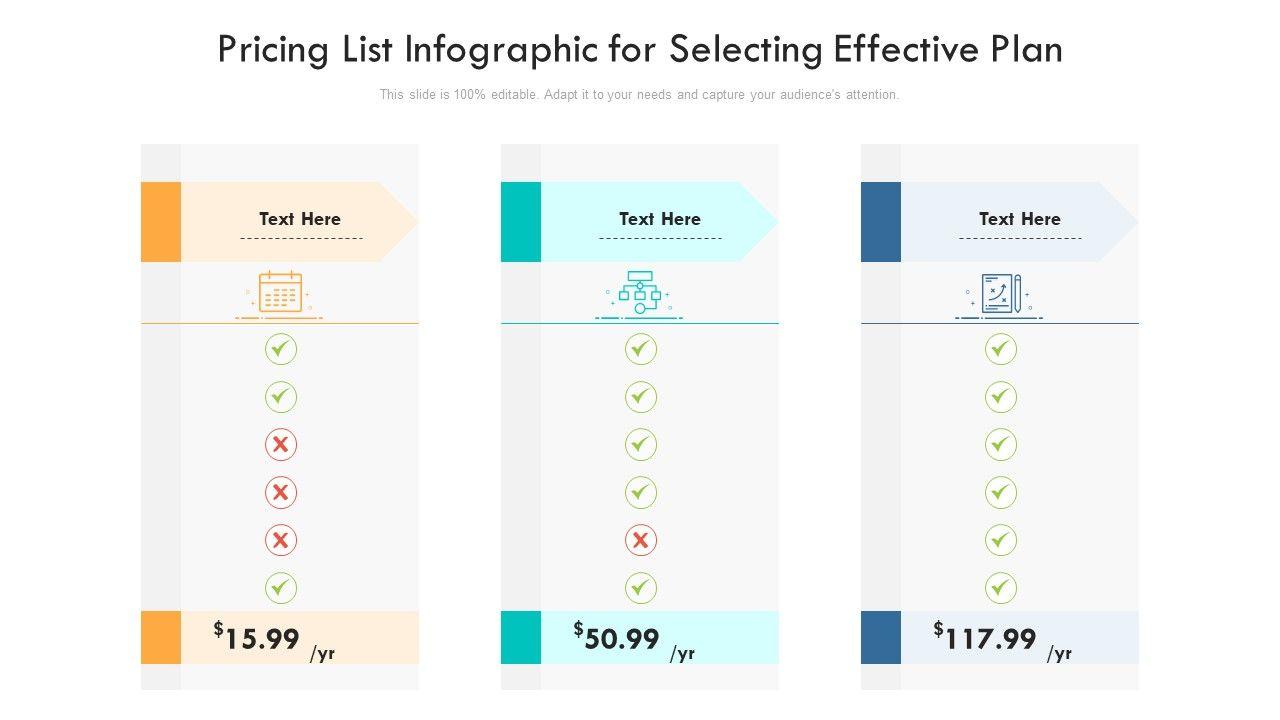 Pricing List Infographic for Selecting Effective Plan

This slide is 100% editable. Adapt it to your needs and capture your audience's attention.

Text Here

$15.99 /yr

Text Here

$50.99 /yr

Text Here

$117.99 /yr