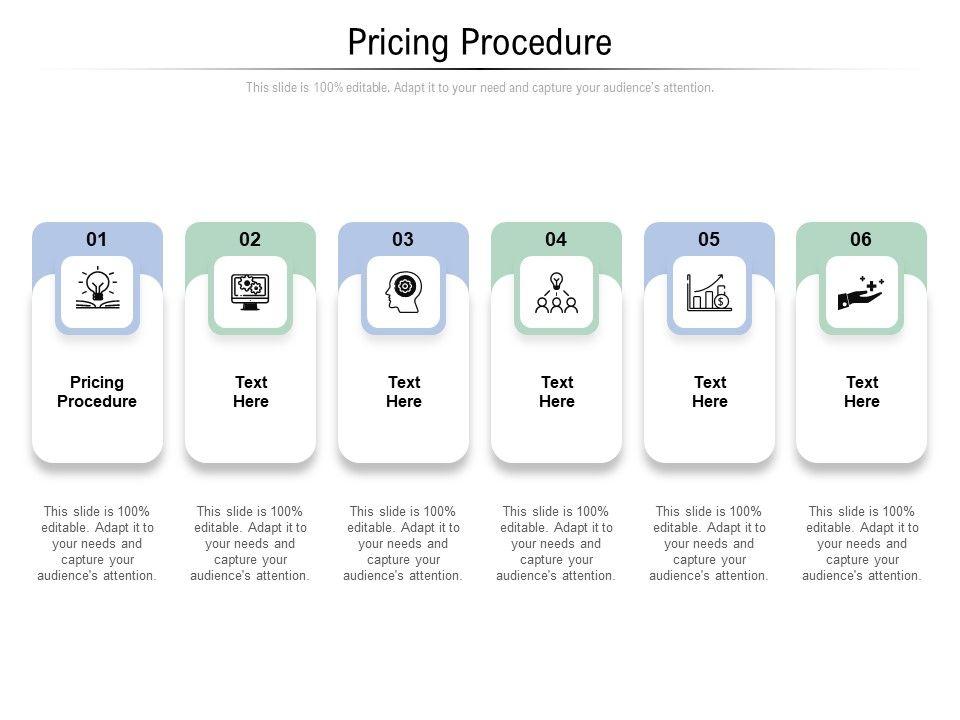 Pricing Procedure

This slide is 100% editable. Adapt it to your need and capture your audience's attention.

01

Pricing Procedure

This slide is 100% editable. Adapt it to your needs and capture your audience's attention.

02

Text Here

This slide is 100% editable. Adapt it to your needs and capture your audience's attention.

03

Text Here

This slide is 100% editable. Adapt it to your needs and capture your audience's attention.

04

Text Here

This slide is 100% editable. Adapt it to your needs and capture your audience's attention.

05

Text Here

This slide is 100% editable. Adapt it to your needs and capture your audience's attention.

06

Text Here

This slide is 100% editable. Adapt it to your needs and capture your audience's attention.