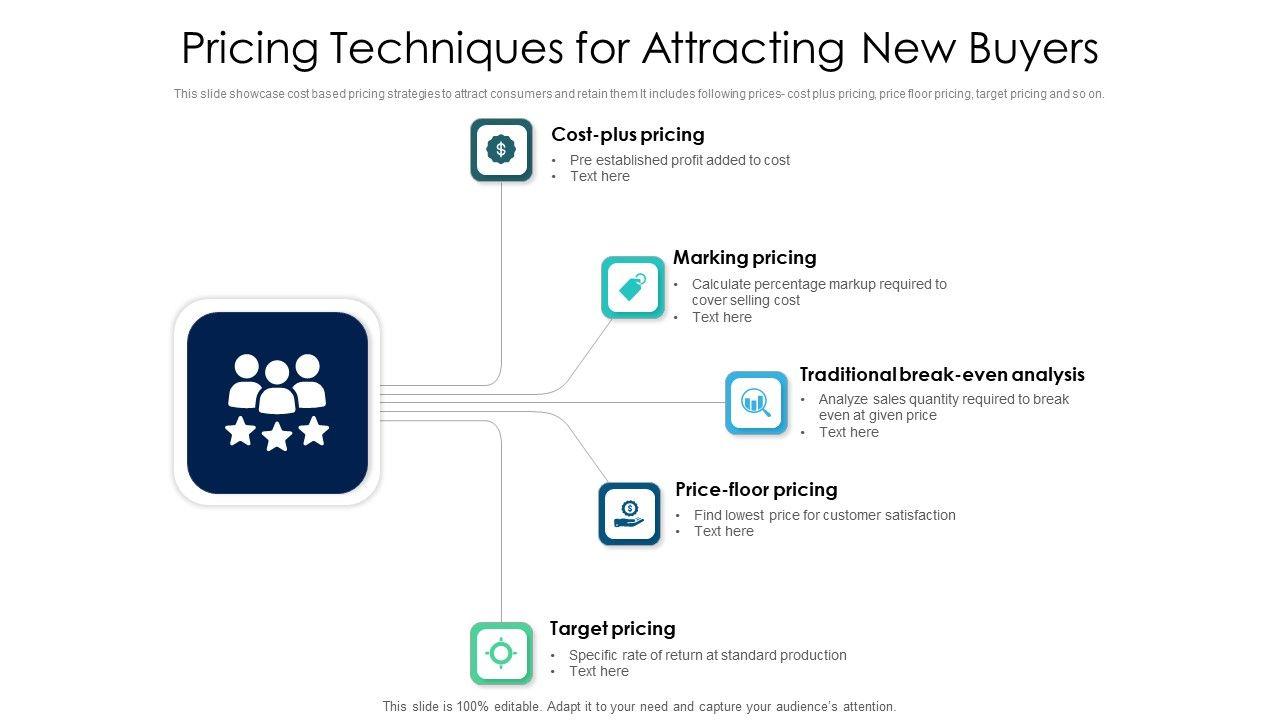 Pricing Techniques for Attracting New Buyers

This slide showcase cost based pricing strategies to attract consumers and retain them It includes following prices- cost plus pricing, price floor pricing, target pricing and so on.

Cost-plus pricing
• Pre established profit added to cost
• Text here

Marking pricing
• Calculate percentage markup required to cover selling cost
• Text here

Traditional break-even analysis
• Analyze sales quantity required to break even at given price
• Text here

Price-floor pricing
• Find lowest price for customer satisfaction
• Text here

Target pricing
• Specific rate of return at standard production
• Text here

This slide is 100% editable. Adapt it to your need and capture your audience's attention.