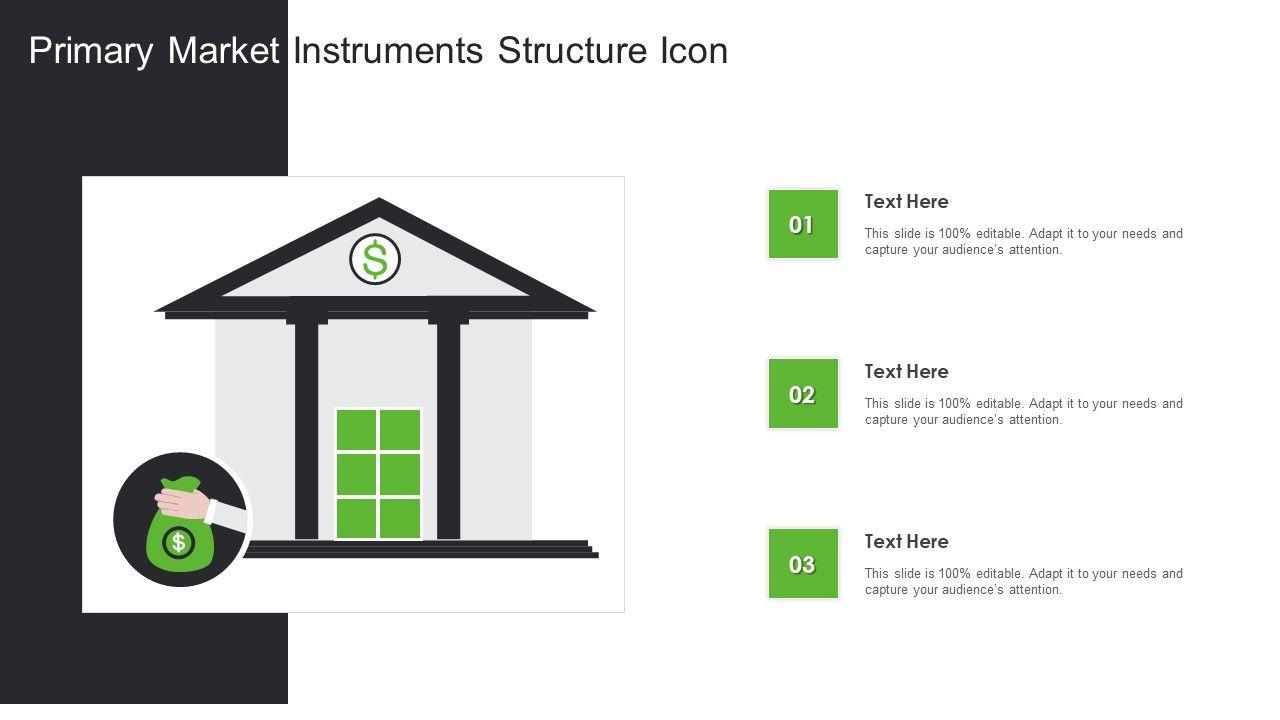 Primary Market Instruments Structure Icon

$

$

01

Text Here

This slide is 100% editable. Adapt it to your needs and capture your audience's attention.

02

Text Here

This slide is 100% editable. Adapt it to your needs and capture your audience's attention.

03

Text Here

This slide is 100% editable. Adapt it to your needs and capture your audience's attention.