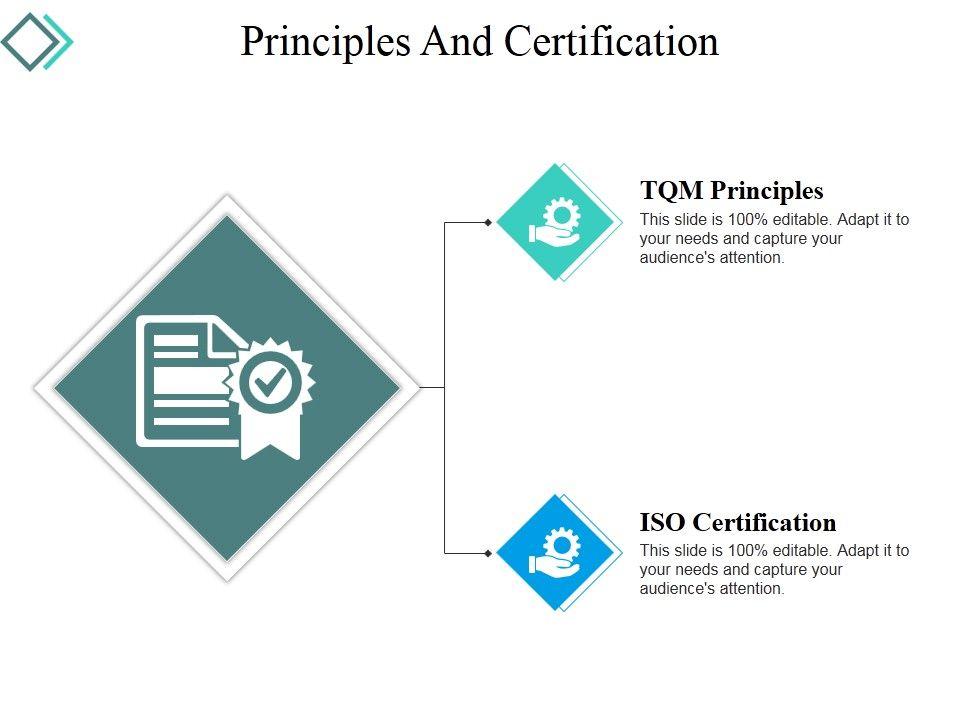 Principles And Certification

TQM Principles
This slide is 100% editable. Adapt it to your needs and capture your audience's attention.

ISO Certification
This slide is 100% editable. Adapt it to your needs and capture your audience's attention.