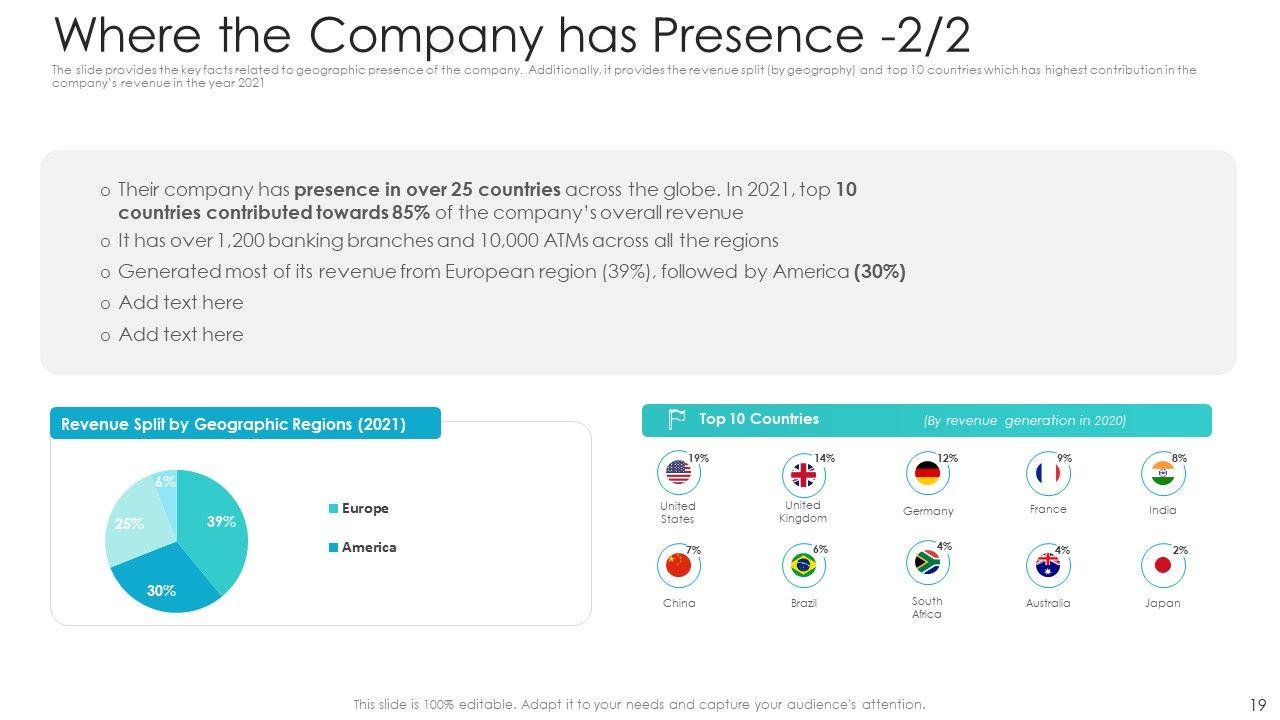 Where the Company has Presence -2/2

The slide provides the key facts related to geographic presence of the company. Additionally, it provides the revenue split (by geography) and top 10 countries which has highest contribution in the company's revenue in the year 2021

o Their company has presence in over 25 countries across the globe. In 2021, top 10 countries contributed towards 85% of the company's overall revenue

o It has over 1,200 banking branches and 10,000 ATMs across all the regions

o Generated most of its revenue from European region (39%), followed by America (30%)

o Add text here

o Add text here

Revenue Split by Geographic Regions (2021)

6%
25%
39%
30%

Europe
America

Top 10 Countries
(By revenue generation in 2020)

19%
United States
14%
United Kingdom
12%
Germany
9%
France
8%
India
7%
China
6%
Brazil
4%
South Africa
4%
Australia
2%
Japan

This slide is 100% editable. Adapt it to your needs and capture your audience's attention.

19