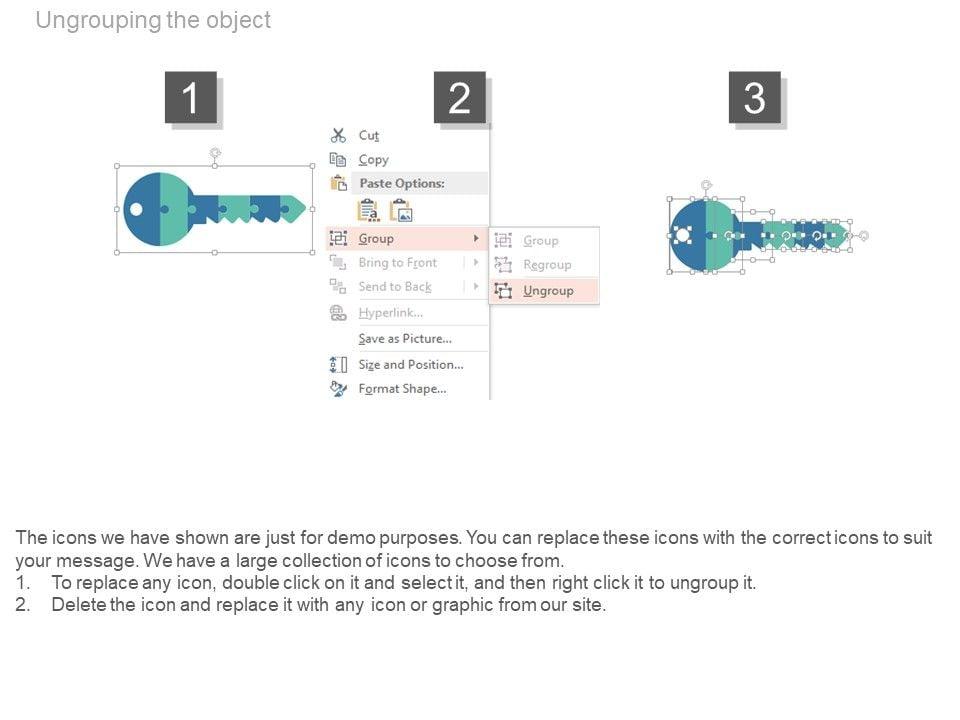 Ungrouping the object

1

2

3

Cut
Copy
Paste Options:
Group
Bring to Front
Send to Back
Hyperlink...
Save as Picture...
Size and Position...
Format Shape...

Group
Regroup
Ungroup

The icons we have shown are just for demo purposes. You can replace these icons with the correct icons to suit your message. We have a large collection of icons to choose from.
1. To replace any icon, double click on it and select it, and then right click it to ungroup it.
2. Delete the icon and replace it with any icon or graphic from our site.