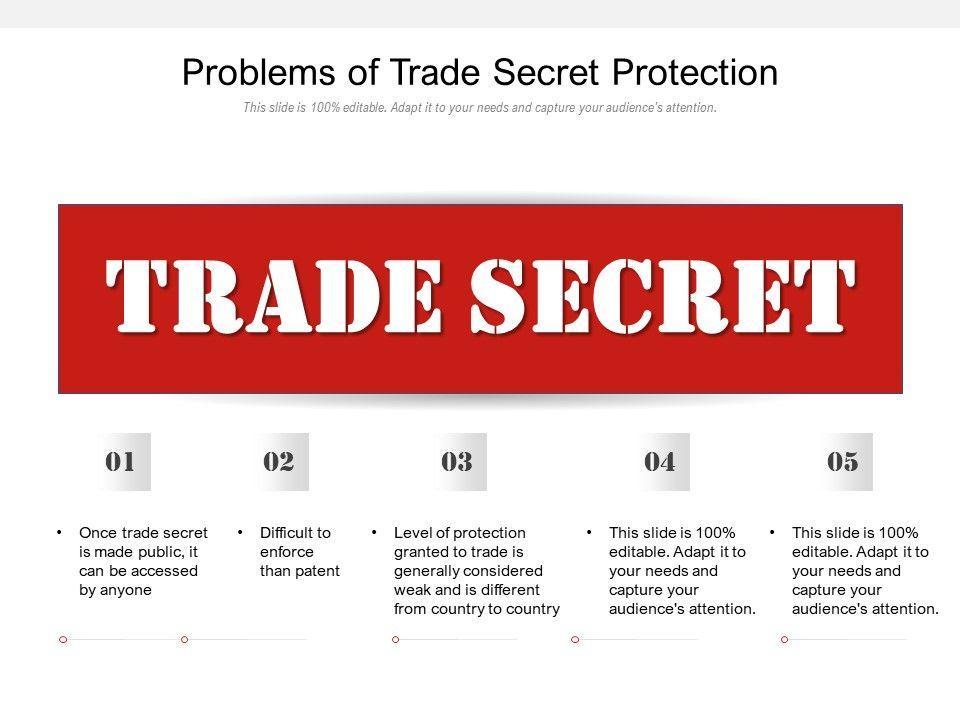 Problems of Trade Secret Protection

This slide is 100% editable. Adapt it to your needs and capture your audience's attention.

TRADE SECRET

01

• Once trade secret is made public, it can be accessed by anyone

02

• Difficult to enforce than patent

03

• Level of protection granted to trade is generally considered weak and is different from country to country

04

• This slide is 100% editable. Adapt it to your needs and capture your audience's attention.

05

• This slide is 100% editable. Adapt it to your needs and capture your audience's attention.