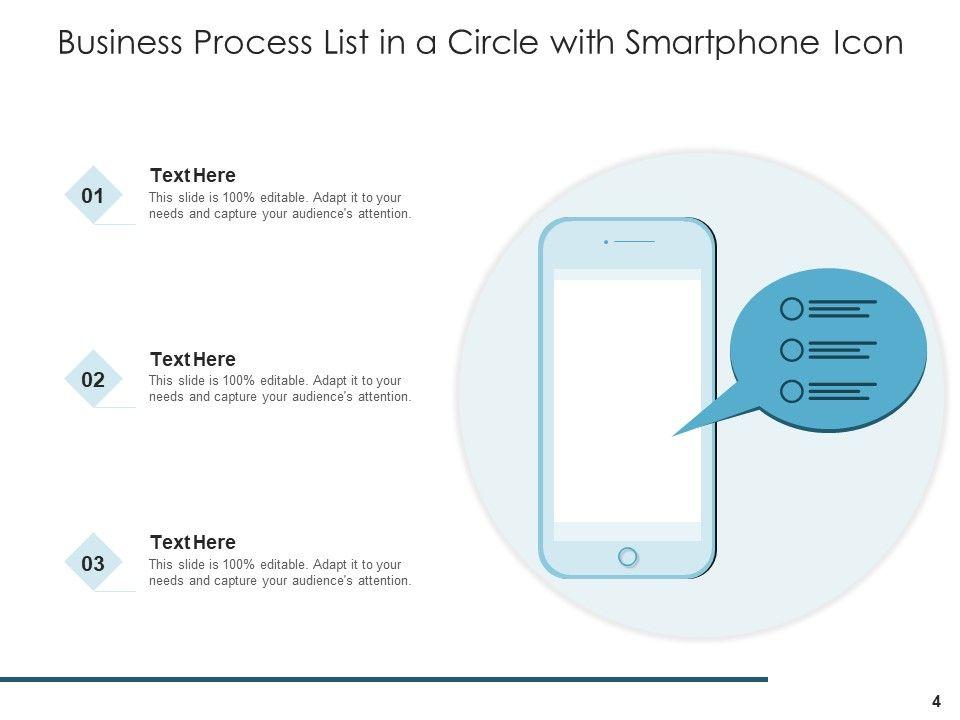 Business Process List in a Circle with Smartphone Icon

01

Text Here

This slide is 100% editable. Adapt it to your needs and capture your audience's attention.

02

Text Here

This slide is 100% editable. Adapt it to your needs and capture your audience's attention.

03

Text Here

This slide is 100% editable. Adapt it to your needs and capture your audience's attention.

4