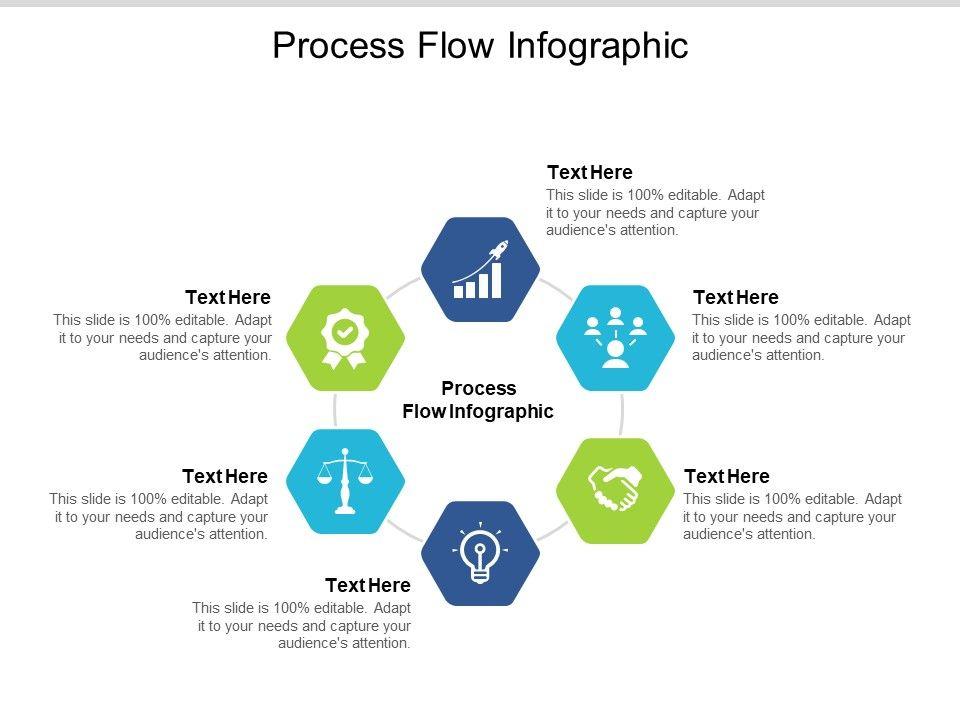 Process Flow Infographic

Text Here
This slide is 100% editable. Adapt it to your needs and capture your audience's attention.

Text Here
This slide is 100% editable. Adapt it to your needs and capture your audience's attention.

Text Here
This slide is 100% editable. Adapt it to your needs and capture your audience's attention.

Process Flow Infographic

Text Here
This slide is 100% editable. Adapt it to your needs and capture your audience's attention.

Text Here
This slide is 100% editable. Adapt it to your needs and capture your audience's attention.

Text Here
This slide is 100% editable. Adapt it to your needs and capture your audience's attention.