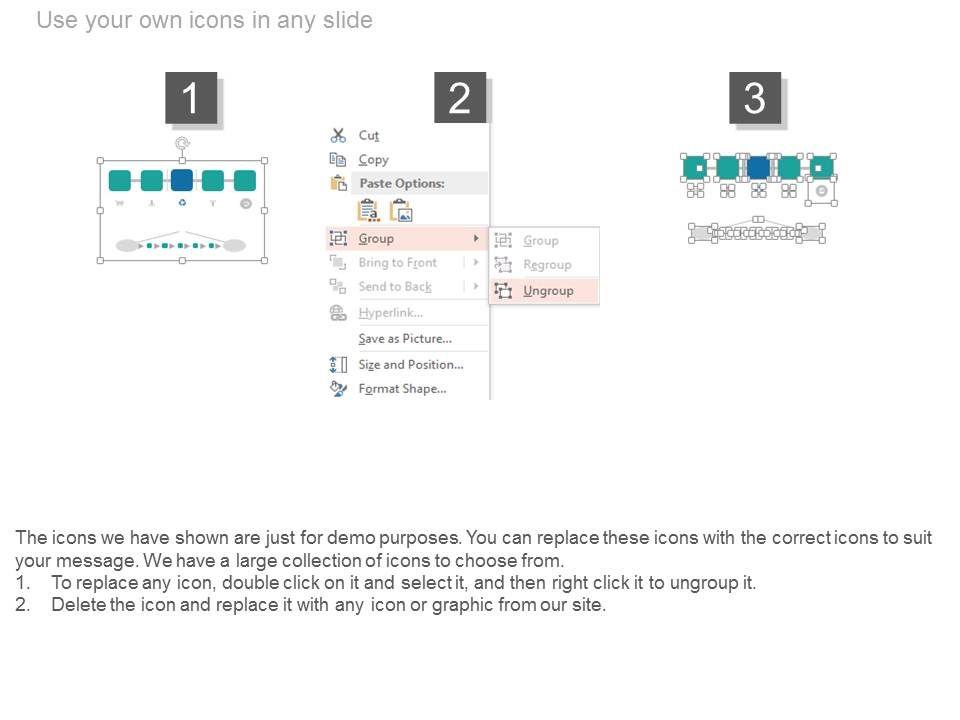 Use your own icons in any slide

1

2

Cut
Copy
Paste Options:
Group
Bring to Front
Send to Back
Hyperlink...
Save as Picture...
Size and Position...
Format Shape...

Group
Regroup
Ungroup

3

The icons we have shown are just for demo purposes. You can replace these icons with the correct icons to suit your message. We have a large collection of icons to choose from.
1. To replace any icon, double click on it and select it, and then right click it to ungroup it.
2. Delete the icon and replace it with any icon or graphic from our site.