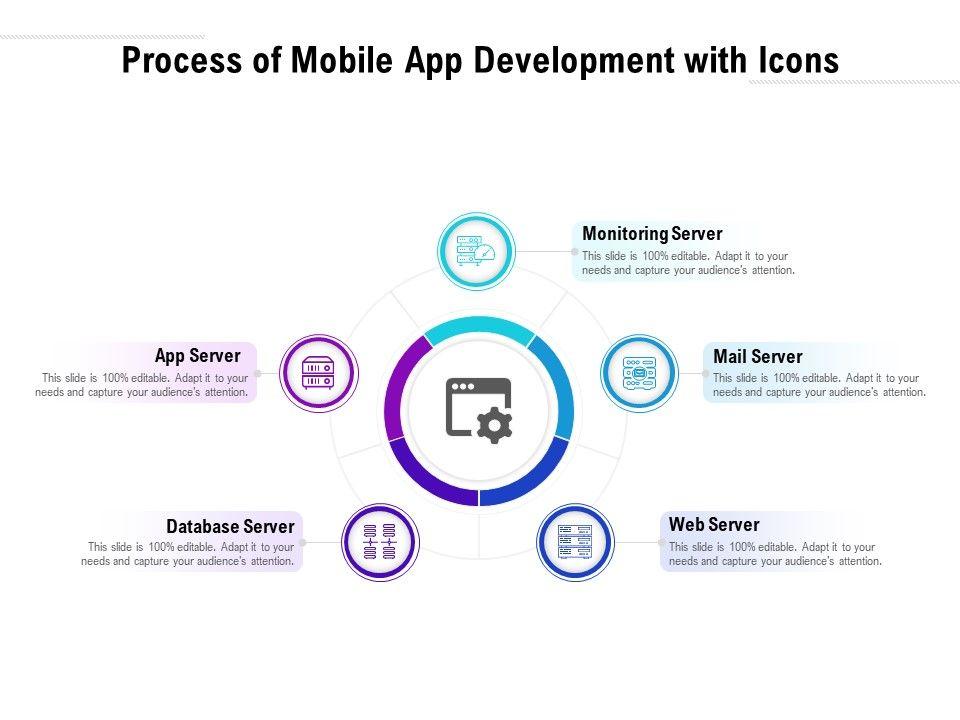 Process of Mobile App Development with Icons

Monitoring Server
This slide is 100% editable. Adapt it to your needs and capture your audience's attention.

App Server
This slide is 100% editable. Adapt it to your needs and capture your audience's attention.

Mail Server
This slide is 100% editable. Adapt it to your needs and capture your audience's attention.

Database Server
This slide is 100% editable. Adapt it to your needs and capture your audience's attention.

Web Server
This slide is 100% editable. Adapt it to your needs and capture your audience's attention.