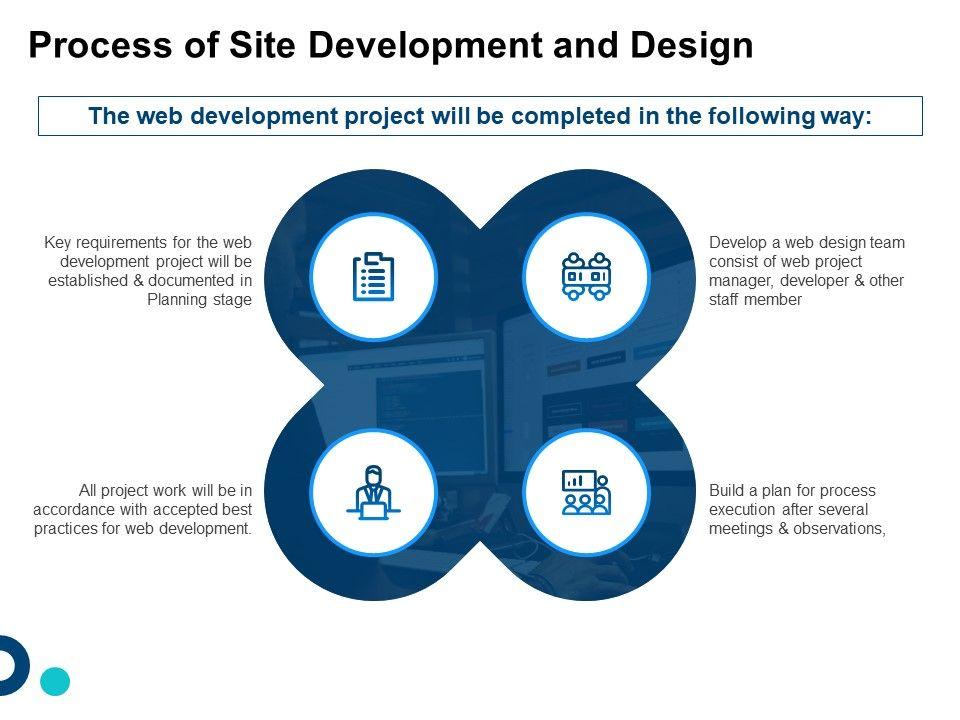 Process of Site Development and Design

The web development project will be completed in the following way:

Key requirements for the web development project will be established & documented in Planning stage

Develop a web design team consist of web project manager, developer & other staff member

All project work will be in accordance with accepted best practices for web development.

Build a plan for process execution after several meetings & observations,