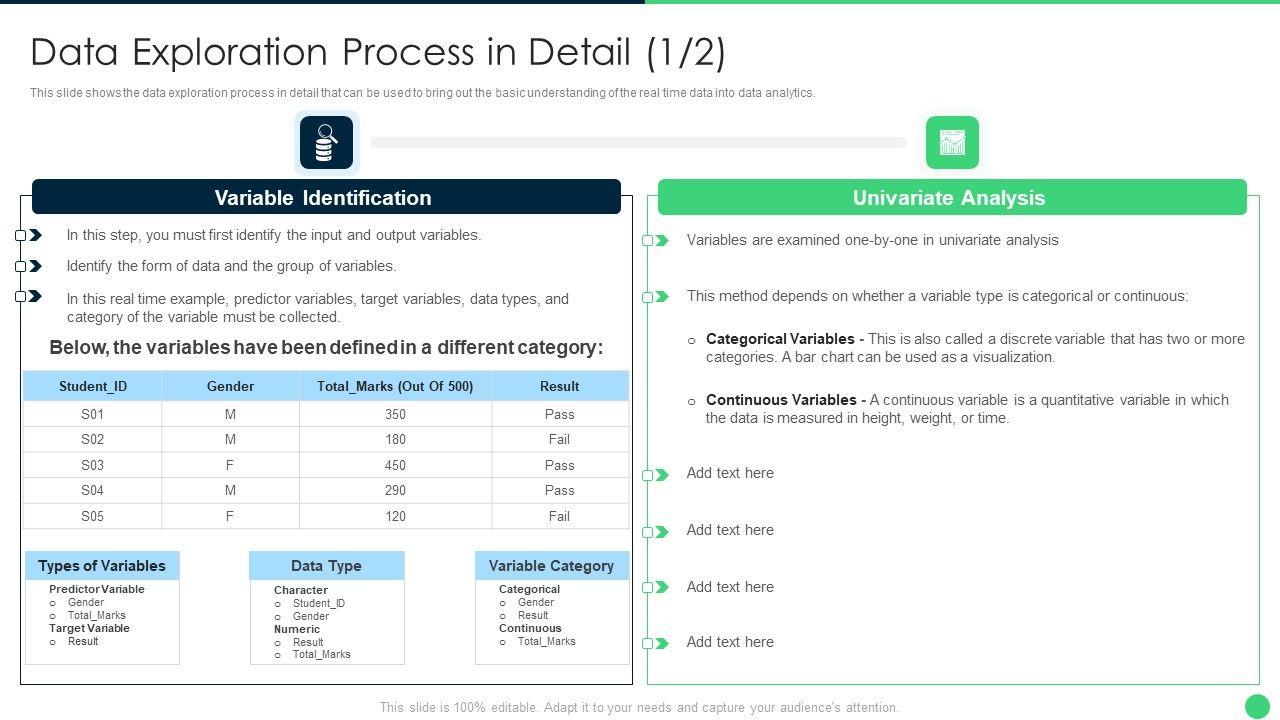 Data Exploration Process in Detail (1/2)

This slide shows the data exploration process in detail that can be used to bring out the basic understanding of the real time data into data analytics.

Variable Identification

In this step, you must first identify the input and output variables.

Identify the form of data and the group of variables.

In this real time example, predictor variables, target variables, data types, and category of the variable must be collected.

Below, the variables have been defined in a different category:

| Student_ID | Gender | Total_Marks (Out Of 500) | Result |
|---|---|---|---|
| S01 | M | 350 | Pass |
| S02 | M | 180 | Fail |
| S03 | F | 450 | Pass |
| S04 | M | 290 | Pass |
| S05 | F | 120 | Fail |

Types of Variables
Predictor Variable
o Gender
o Total_Marks
Target Variable
o Result

Data Type
Character
o Student_ID
o Gender
Numeric
o Result
o Total_Marks

Variable Category
Categorical
o Gender
o Result
Continuous
o Total_Marks

Univariate Analysis

Variables are examined one-by-one in univariate analysis

This method depends on whether a variable type is categorical or continuous:

o Categorical Variables - This is also called a discrete variable that has two or more categories. A bar chart can be used as a visualization.

o Continuous Variables - A continuous variable is a quantitative variable in which the data is measured in height, weight, or time.

Add text here

Add text here

Add text here

Add text here

This slide is 100% editable. Adapt it to your needs and capture your audience's attention.