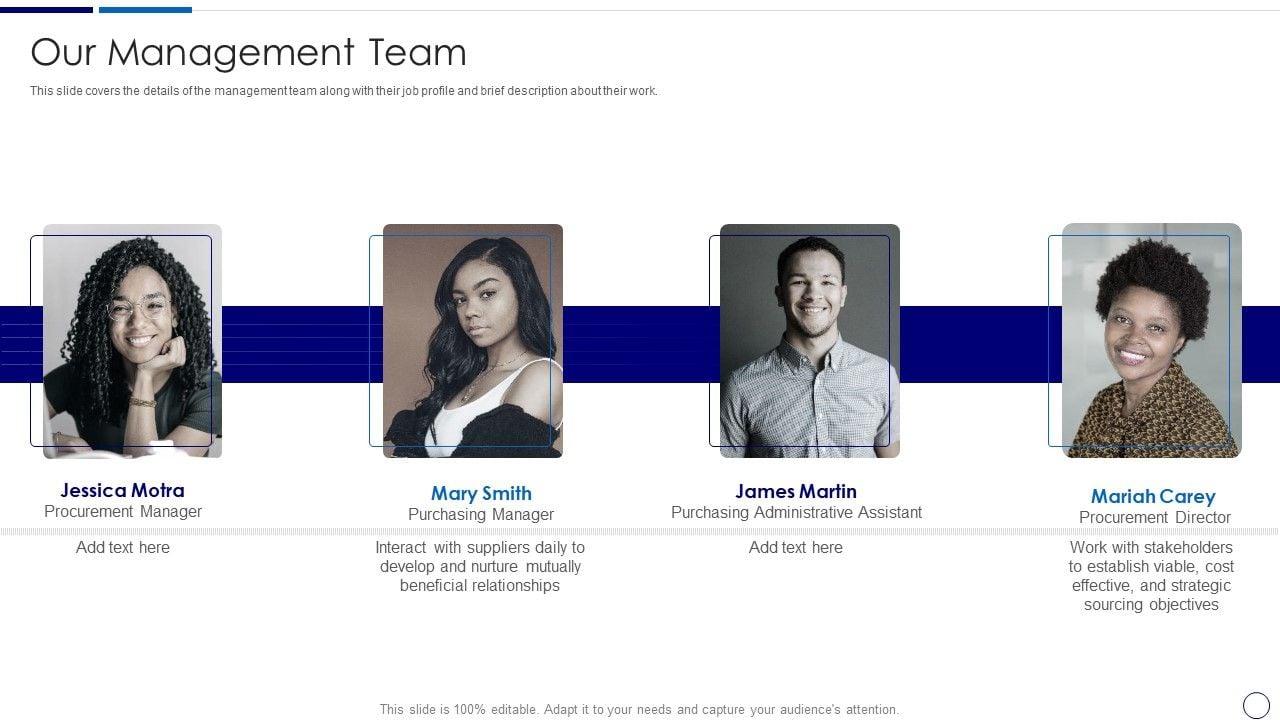 Our Management Team

This slide covers the details of the management team along with their job profile and brief description about their work.

Jessica Motra
Procurement Manager

Add text here

Mary Smith
Purchasing Manager

Interact with suppliers daily to develop and nurture mutually beneficial relationships

James Martin
Purchasing Administrative Assistant

Add text here

Mariah Carey
Procurement Director

Work with stakeholders to establish viable, cost effective, and strategic sourcing objectives

This slide is 100% editable. Adapt it to your needs and capture your audience's attention.