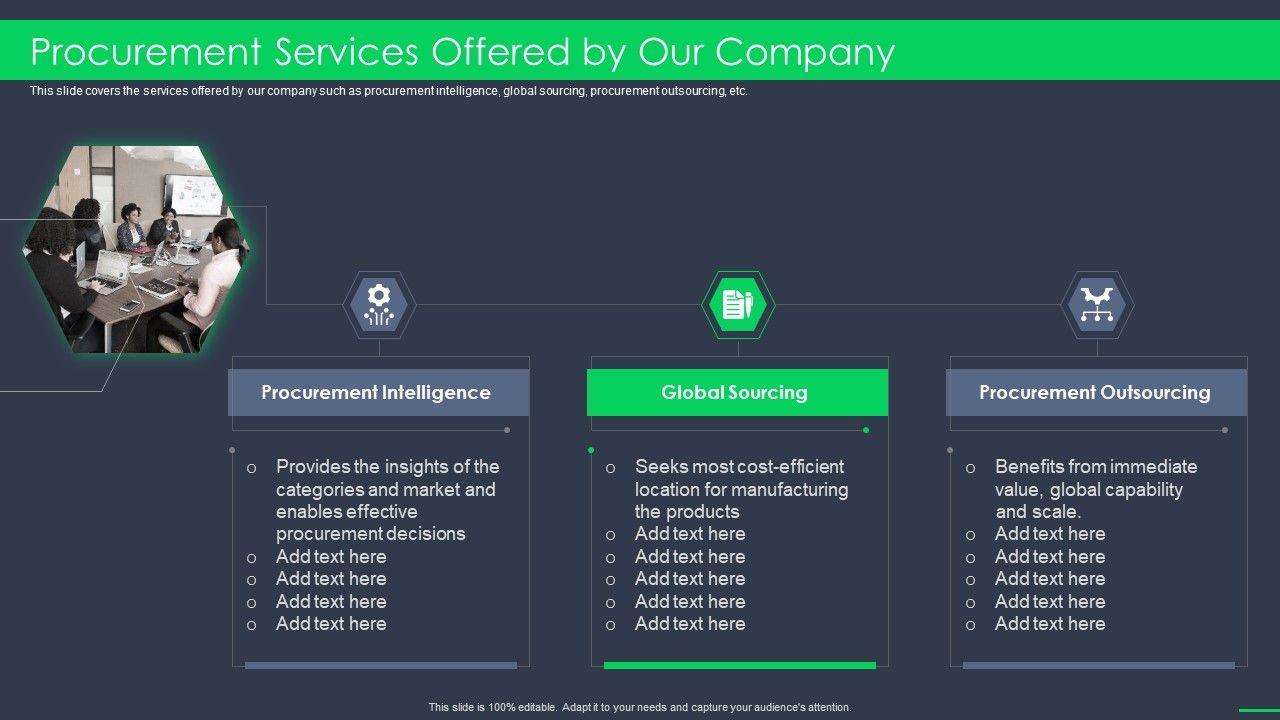 Procurement Services Offered by Our Company

This slide covers the services offered by our company such as procurement intelligence, global sourcing, procurement outsourcing, etc.

Procurement Intelligence

o Provides the insights of the categories and market and enables effective procurement decisions
o Add text here
o Add text here
o Add text here
o Add text here

Global Sourcing

o Seeks most cost-efficient location for manufacturing the products
o Add text here
o Add text here
o Add text here
o Add text here
o Add text here

Procurement Outsourcing

o Benefits from immediate value, global capability and scale.
o Add text here
o Add text here
o Add text here
o Add text here
o Add text here

This slide is 100% editable. Adapt it to your needs and capture your audience's attention.