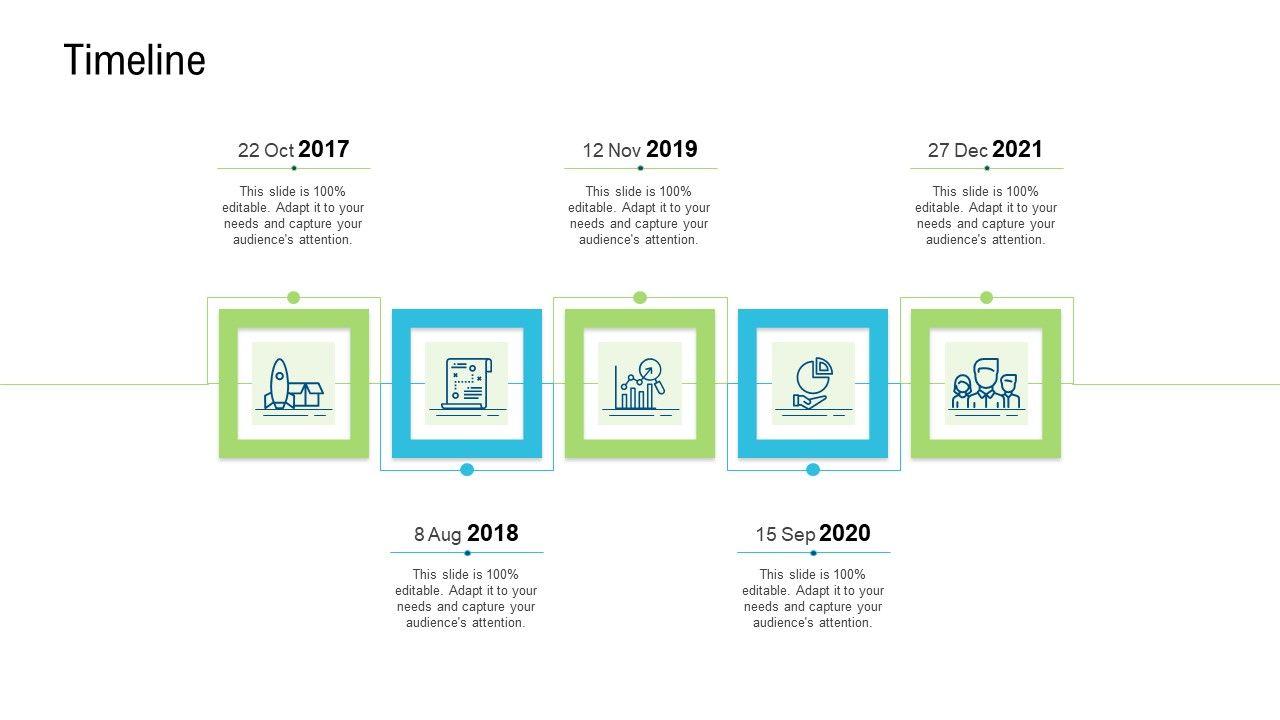 Timeline

22 Oct 2017

This slide is 100% editable. Adapt it to your needs and capture your audience's attention.

12 Nov 2019

This slide is 100% editable. Adapt it to your needs and capture your audience's attention.

27 Dec 2021

This slide is 100% editable. Adapt it to your needs and capture your audience's attention.

8 Aug 2018

This slide is 100% editable. Adapt it to your needs and capture your audience's attention.

15 Sep 2020

This slide is 100% editable. Adapt it to your needs and capture your audience's attention.