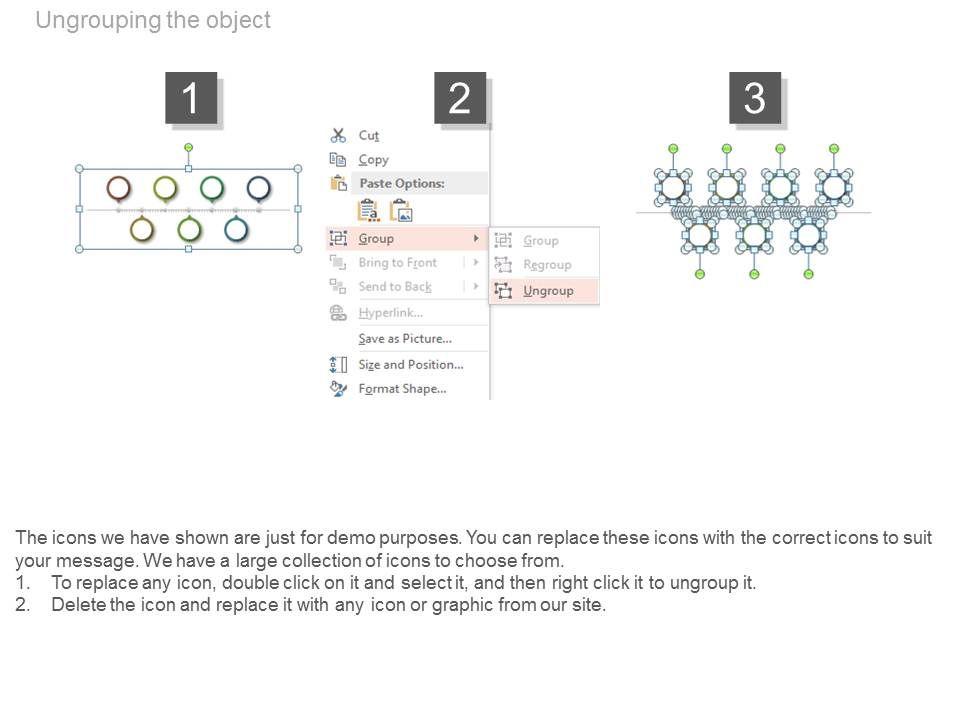 Ungrouping the object

1

2

3

Cut
Copy
Paste Options:
Group
Bring to Front
Send to Back
Hyperlink...
Save as Picture...
Size and Position...
Format Shape...

Group
Regroup
Ungroup

The icons we have shown are just for demo purposes. You can replace these icons with the correct icons to suit your message. We have a large collection of icons to choose from.
1. To replace any icon, double click on it and select it, and then right click it to ungroup it.
2. Delete the icon and replace it with any icon or graphic from our site.