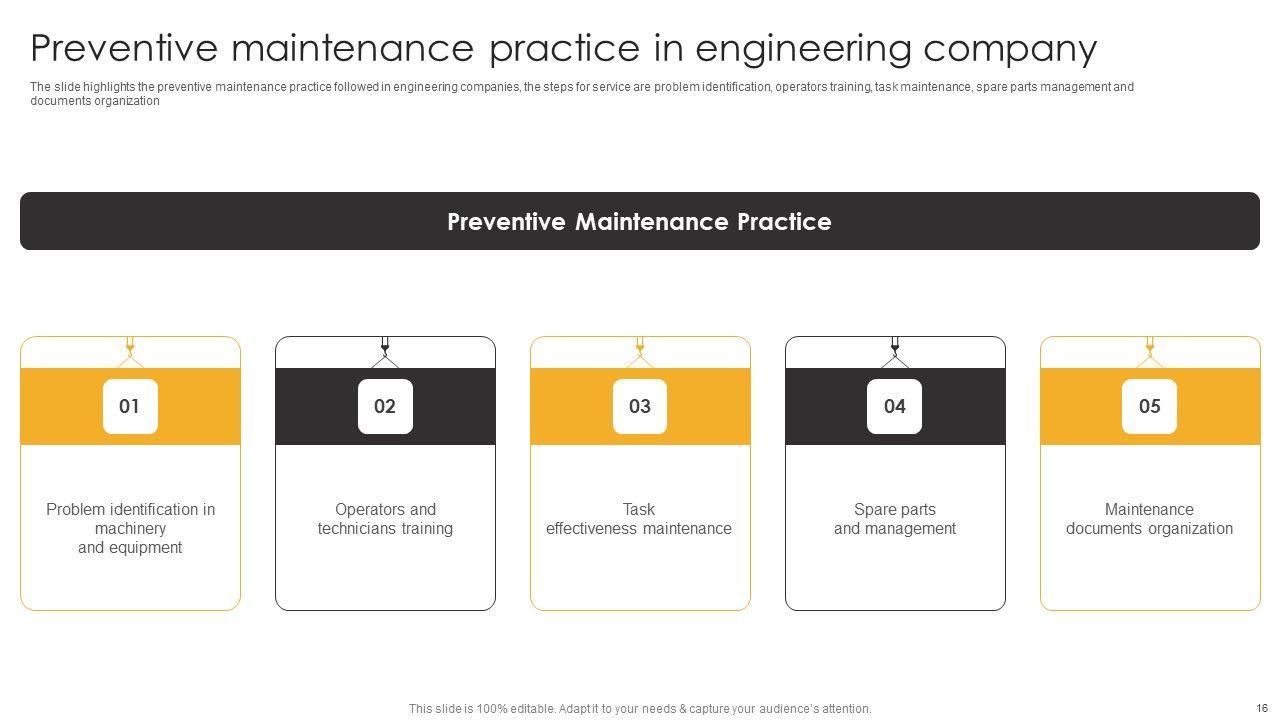 Preventive maintenance practice in engineering company

The slide highlights the preventive maintenance practice followed in engineering companies, the steps for service are problem identification, operators training, task maintenance, spare parts management and documents organization

Preventive Maintenance Practice

01

Problem identification in machinery and equipment

02

Operators and technicians training

03

Task effectiveness maintenance

04

Spare parts and management

05

Maintenance documents organization

This slide is 100% editable. Adapt it to your needs & capture your audience's attention.

16