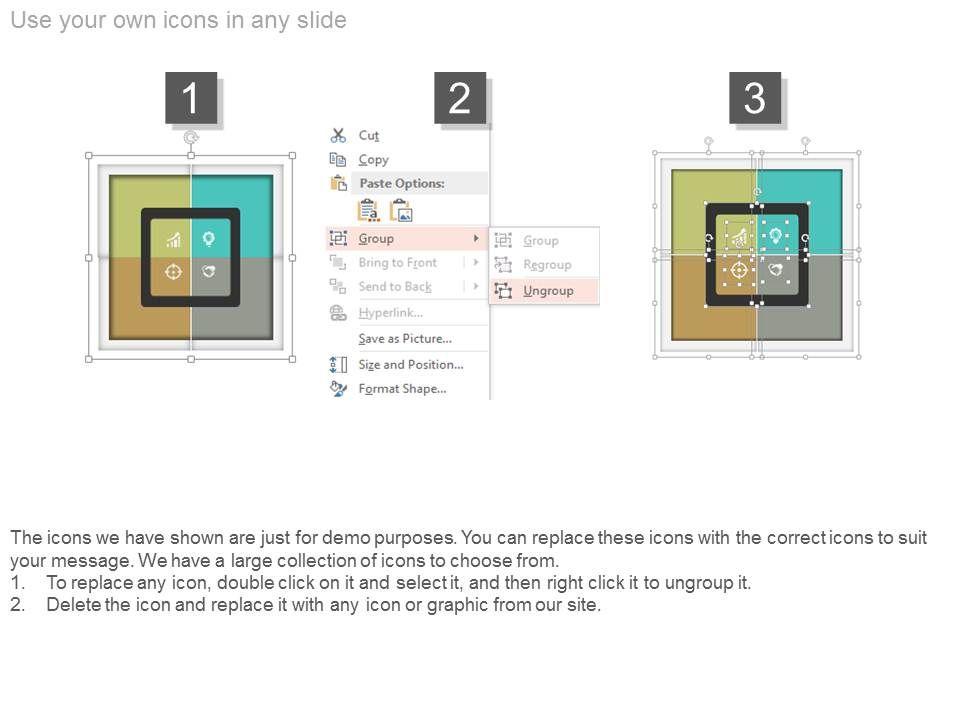 Use your own icons in any slide

1

2

Cut
Copy
Paste Options:
Group
Bring to Front
Send to Back
Hyperlink...
Save as Picture...
Size and Position...
Format Shape...

Group
Regroup
Ungroup

3

The icons we have shown are just for demo purposes. You can replace these icons with the correct icons to suit your message. We have a large collection of icons to choose from.
1. To replace any icon, double click on it and select it, and then right click it to ungroup it.
2. Delete the icon and replace it with any icon or graphic from our site.