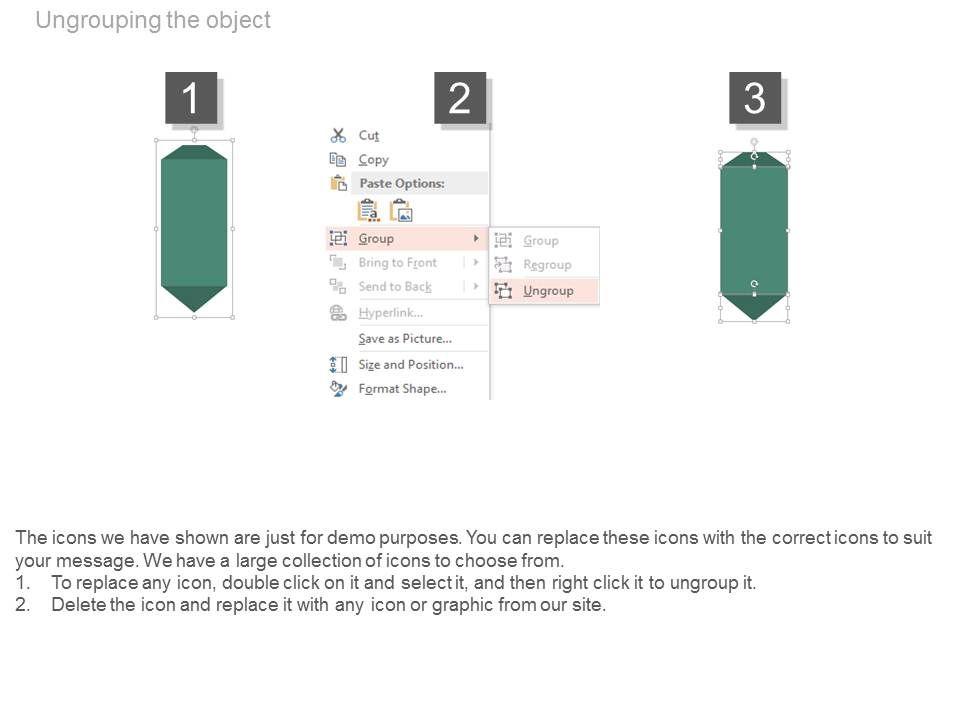 Ungrouping the object

1

2

Cut
Copy
Paste Options:
Group
Bring to Front
Send to Back
Hyperlink...
Save as Picture...
Size and Position...
Format Shape...

Group
Regroup
Ungroup

3

The icons we have shown are just for demo purposes. You can replace these icons with the correct icons to suit your message. We have a large collection of icons to choose from.
1. To replace any icon, double click on it and select it, and then right click it to ungroup it.
2. Delete the icon and replace it with any icon or graphic from our site.