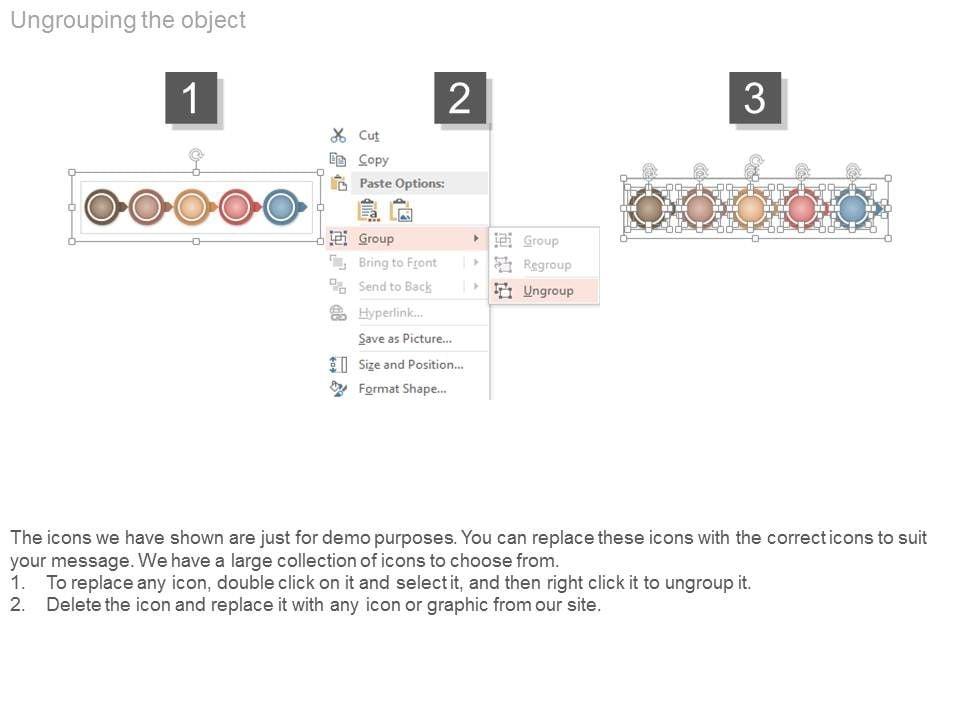 Ungrouping the object

1

2

3

Cut
Copy
Paste Options:
Group
Bring to Front
Send to Back
Hyperlink...
Save as Picture...
Size and Position...
Format Shape...

Group
Regroup
Ungroup

The icons we have shown are just for demo purposes. You can replace these icons with the correct icons to suit your message. We have a large collection of icons to choose from.
1. To replace any icon, double click on it and select it, and then right click it to ungroup it.
2. Delete the icon and replace it with any icon or graphic from our site.