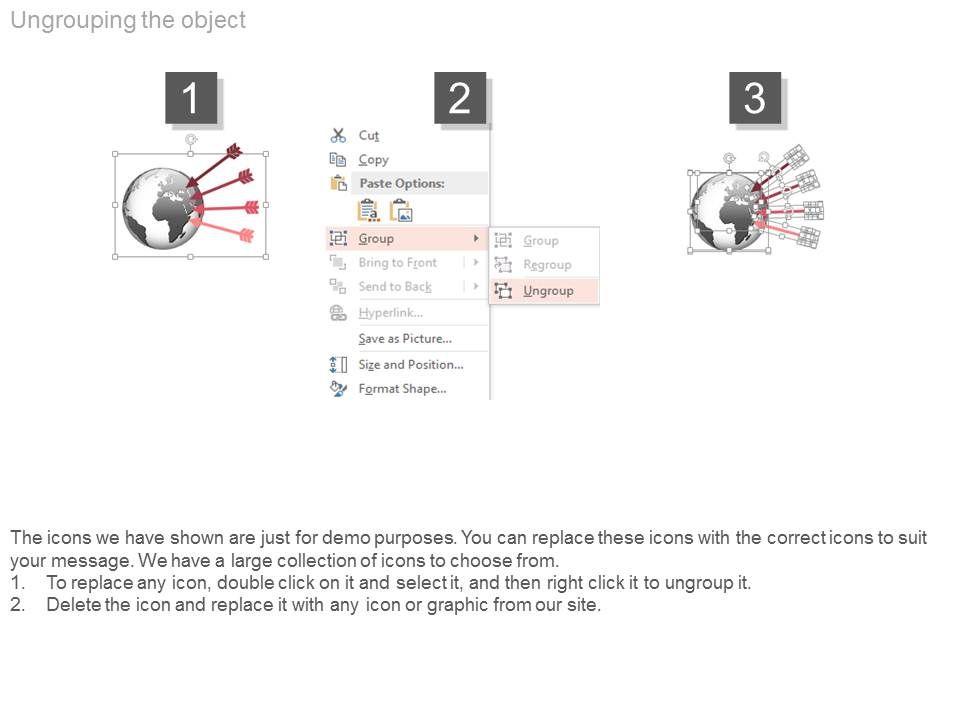 Ungrouping the object

1

2

3

Cut
Copy
Paste Options:
Group
Bring to Front
Send to Back
Hyperlink...
Save as Picture...
Size and Position...
Format Shape...

Group
Regroup
Ungroup

The icons we have shown are just for demo purposes. You can replace these icons with the correct icons to suit your message. We have a large collection of icons to choose from.
1. To replace any icon, double click on it and select it, and then right click it to ungroup it.
2. Delete the icon and replace it with any icon or graphic from our site.